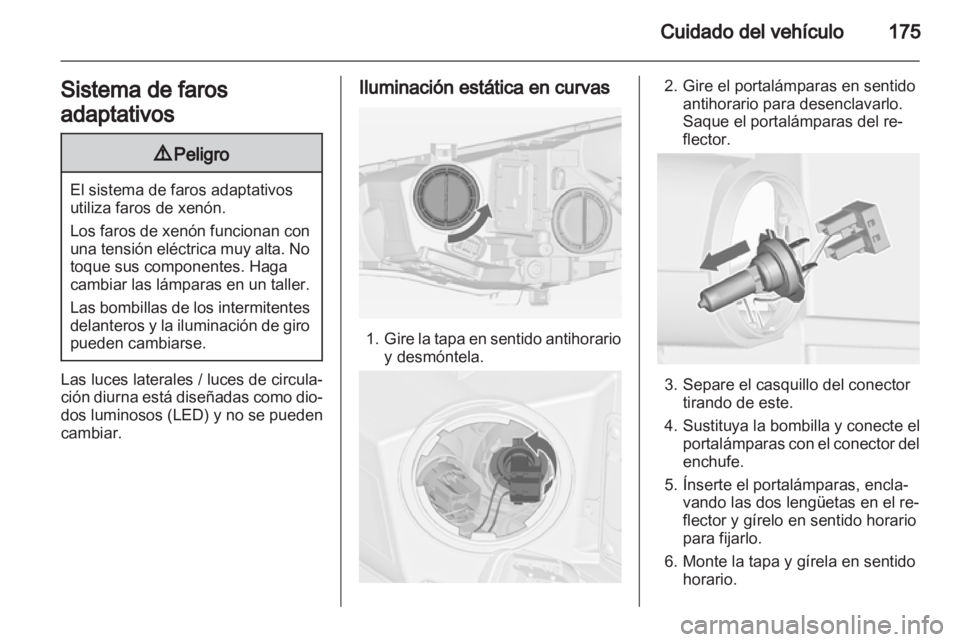 Cuidado del vehículo 175

Sistema de faros adaptativos

⚠ Peligro

El sistema de faros adaptativos utiliza faros de xenón.

Los faros de xenón funcionan con una tensión eléctrica muy alta. No toque sus componentes. Haga cambiar las lámparas en un taller.

Las bombillas de los intermitentes delanteros y la iluminación de giro pueden cambiarse.

Las luces laterales / luces de circulación diurna está diseñadas como diodos luminosos (LED) y no se pueden cambiar.

Iluminación estática en curvas

1. Gire la tapa en sentido antihorario y desmóntela.

2. Gire el portalámparas en sentido antihorario para desenclavarlo. Saque el portalámparas del reflector.

3. Separe el casquillo del conector tirando de este.

4. Sustituya la bombilla y conecte el portalámparas con el conector del enchufe.

5. Ínserte el portalámparas, enclavando las dos lengüetas en el reflector y gírelo en sentido horario para fijarlo.

6. Monte la tapa y gírela en sentido horario.

carmanualsonline.info