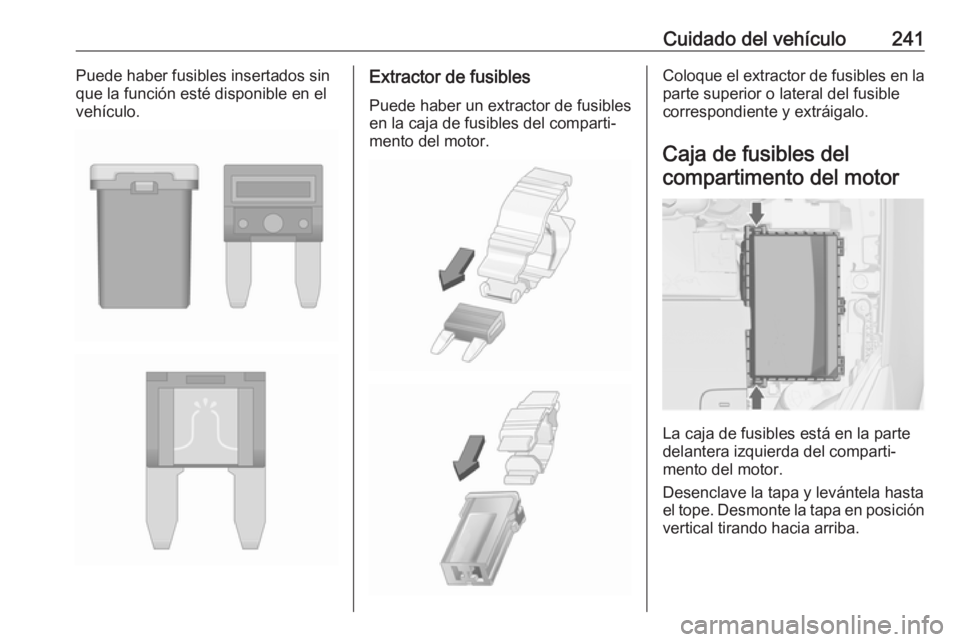 Cuidado del vehículo 241

Puede haber fusibles insertados sin que la función esté disponible en el vehículo.

Extractor de fusibles

Puede haber un extractor de fusibles en la caja de fusibles del compartimento del motor.

Coloque el extractor de fusibles en la parte superior o lateral del fusible correspondiente y extráigalo.

Caja de fusibles del compartimento del motor

La caja de fusibles está en la parte delantera izquierda del compartimento del motor.

Desenclave la tapa y levántela hasta el tope. Desmonte la tapa en posición vertical tirando hacia arriba.

carmanualsonline.info