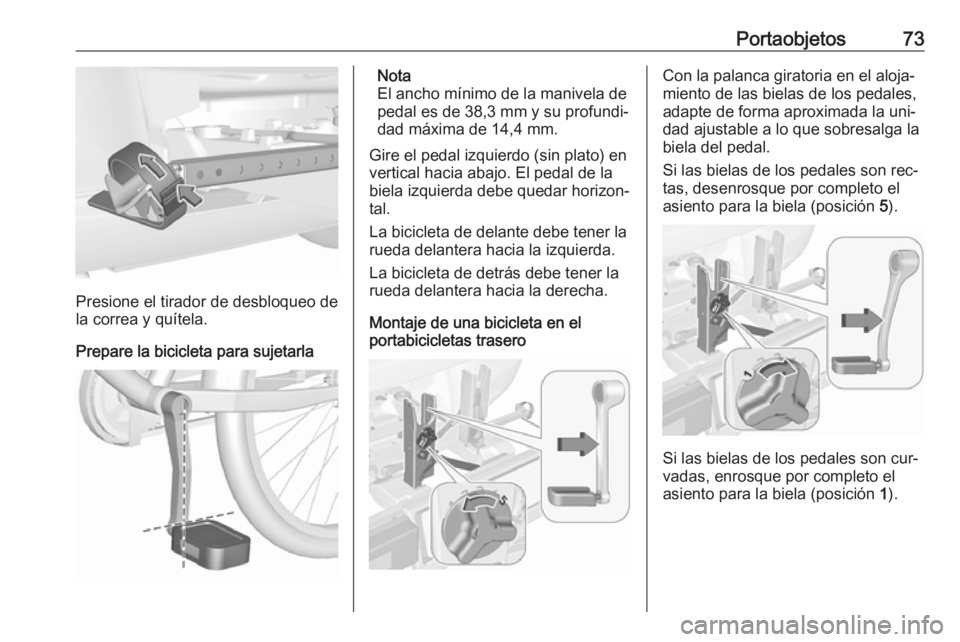 Portaobjetos 73

Presione el tirador de desbloqueo de la correa y quítela.

Prepare la bicicleta para sujetarla

Nota
El ancho mínimo de la manivela de pedal es de 38,3 mm y su profundidad máxima de 14,4 mm.

Gire el pedal izquierdo (sin plato) en vertical hacia abajo. El pedal de la biela izquierda debe quedar horizontal.

La bicicleta de delante debe tener la rueda delantera hacia la izquierda.

La bicicleta de detrás debe tener la rueda delantera hacia la derecha.

Montaje de una bicicleta en el portabicicletas trasero

5

Con la palanca giratoria en el alojamiento de las bielas de los pedales, adapte de forma aproximada la unidad ajustable a lo que sobresalga la biela del pedal.

Si las bielas de los pedales son rectas, desenrosque por completo el asiento para la biela (posición 5).

1

Si las bielas de los pedales son curvadas, enrosque por completo el asiento para la biela (posición 1).

carmanualsonline.info