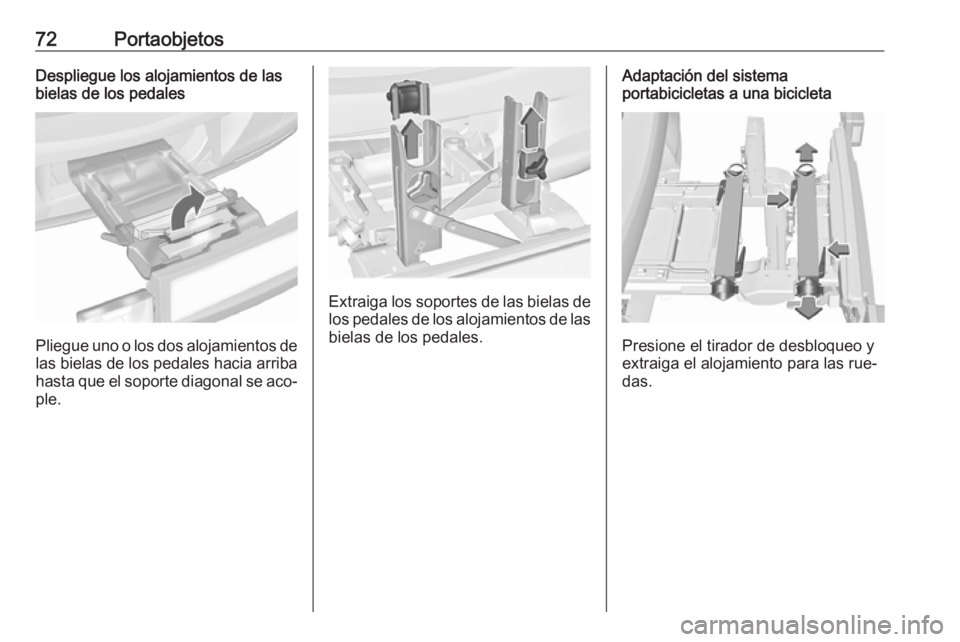 72 Portaobjetos

Despliegue los alojamientos de las bielas de los pedales

Pliegue uno o los dos alojamientos de las bielas de los pedales hacia arriba hasta que el soporte diagonal se acople.

Extraiga los soportes de las bielas de los pedales de los alojamientos de las bielas de los pedales.

Adaptación del sistema portabicicletas a una bicicleta

Presione el tirador de desbloqueo y extraiga el alojamiento para las ruedas.

carmanualsonline.info