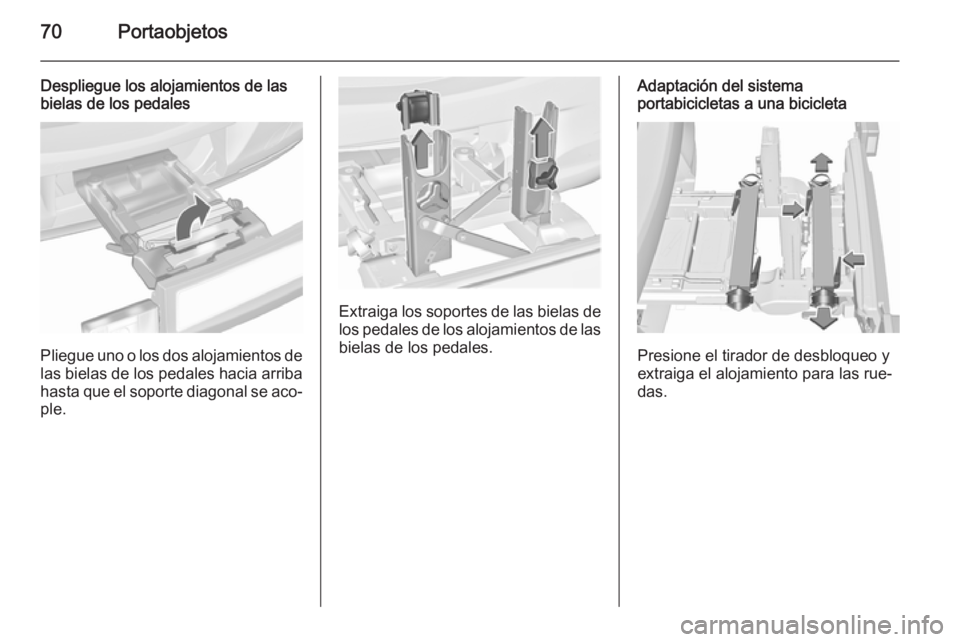 70 Portaobjetos

Despliegue los alojamientos de las bielas de los pedales

Pliegue uno o los dos alojamientos de las bielas de los pedales hacia arriba hasta que el soporte diagonal se acople.

Extraiga los soportes de las bielas de los pedales de los alojamientos de las bielas de los pedales.

Adaptación del sistema portabicicletas a una bicicleta

Presione el tirador de desbloqueo y extraiga el alojamiento para las ruedas.

carmanualsonline.info