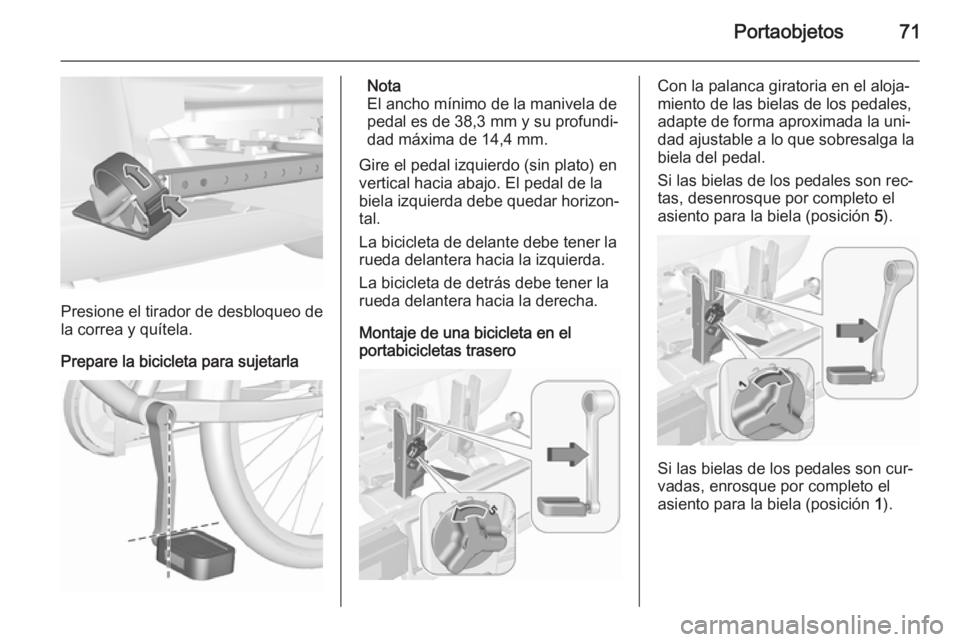 Portaobjetos 71

Presione el tirador de desbloqueo de la correa y quítela.

Prepare la bicicleta para sujetarla

Nota
El ancho mínimo de la manivela de pedal es de 38,3 mm y su profundidad máxima de 14,4 mm.

Gire el pedal izquierdo (sin plato) en vertical hacia abajo. El pedal de la biela izquierda debe quedar horizontal.

La bicicleta de delante debe tener la rueda delantera hacia la izquierda.

La bicicleta de detrás debe tener la rueda delantera hacia la derecha.

Montaje de una bicicleta en el portabicicletas trasero

5

Con la palanca giratoria en el alojamiento de las bielas de los pedales, adapte de forma aproximada la unidad ajustable a lo que sobresalga la biela del pedal.

Si las bielas de los pedales son rectas, desenrosque por completo el asiento para la biela (posición 5).

1

Si las bielas de los pedales son curvadas, enrosque por completo el asiento para la biela (posición 1).

carmanualsonline.info