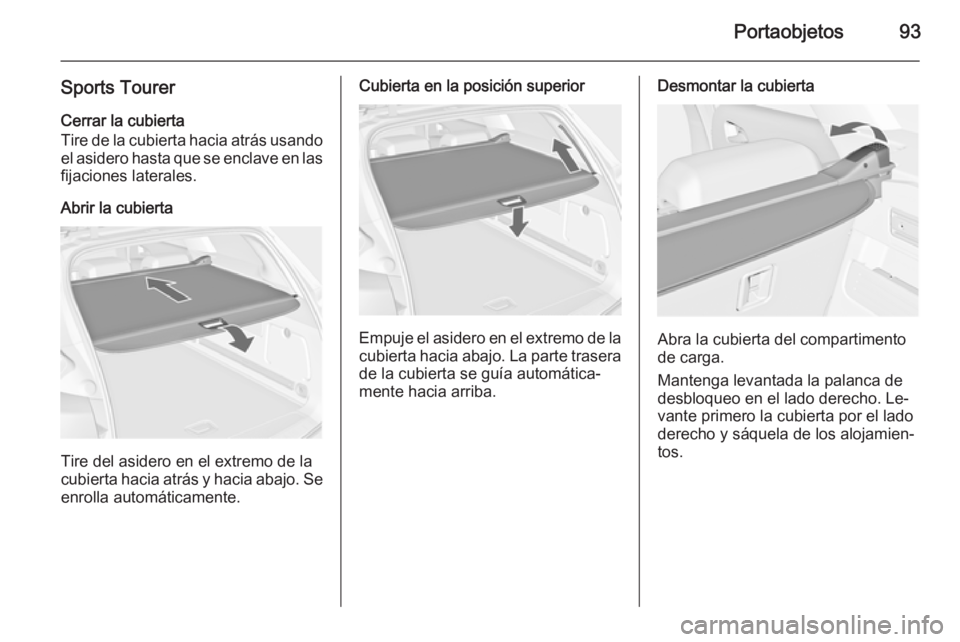 Portaobjetos 93

Sports Tourer

Cerrar la cubierta
Tire de la cubierta hacia atrás usando el asidero hasta que se enclave en las fijaciones laterales.

Abrir la cubierta

Tire del asidero en el extremo de la cubierta hacia atrás y hacia abajo. Se enrolla automáticamente.

Cubierta en la posición superior

Empuje el asidero en el extremo de la cubierta hacia abajo. La parte trasera de la cubierta se guía automáticamente hacia arriba.

Desmontar la cubierta

Abra la cubierta del compartimento de carga.

Mantenga levantada la palanca de desbloqueo en el lado derecho. Levante primero la cubierta por el lado derecho y sáquela de los alojamientos.

carmanualsonline.info