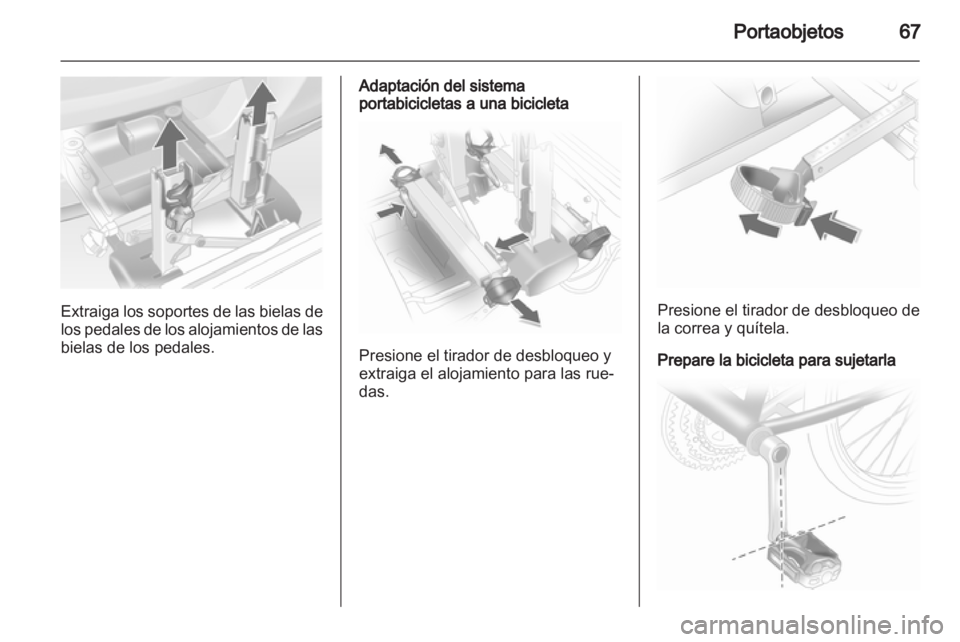 Portaobjetos 67

Extraiga los soportes de las bielas de los pedales de los alojamientos de las bielas de los pedales.

Adaptación del sistema portabicicletas a una bicicleta

Presione el tirador de desbloqueo y extraiga el alojamiento para las ruedas.

Presione el tirador de desbloqueo de la correa y quítela.

Prepare la bicicleta para sujetarla

carmanualsonline.info