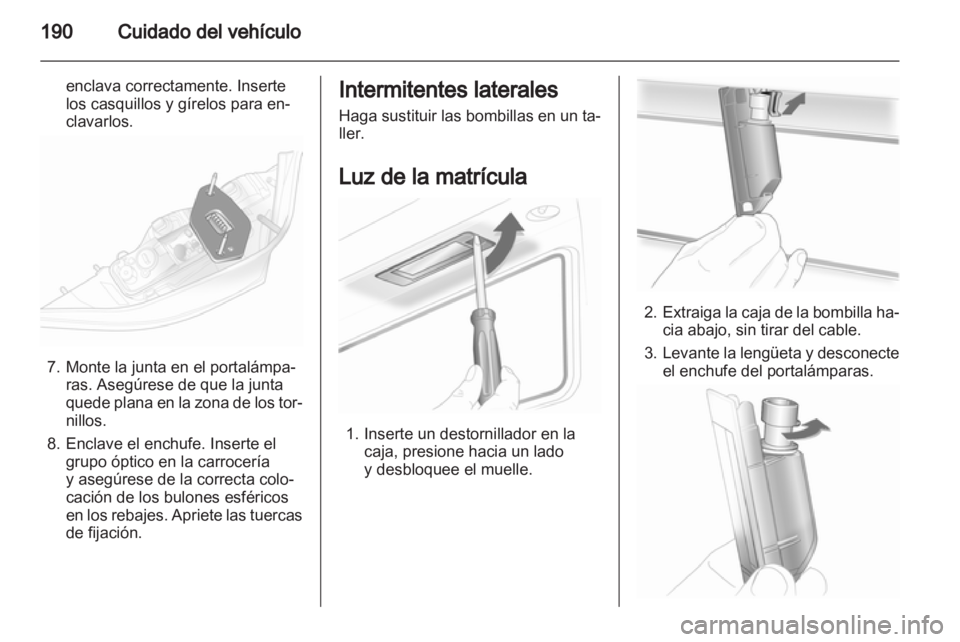 190 Cuidado del vehículo

enclava correctamente. Inserte los casquillos y gírelos para enclavarlos.

7. Monte la junta en el portalámparas. Asegúrese de que la junta quede plana en la zona de los tornillos.

8. Enclave el enchufe. Inserte el grupo óptico en la carrocería y asegúrese de la correcta colocación de los bulones esféricos en los rebajes. Apriete las tuercas de fijación.

Intermitentes laterales

Haga sustituir las bombillas en un taller.

Luz de la matrícula

1. Inserte un destornillador en la caja, presione hacia un lado y desbloquee el muelle.

2. Extraiga la caja de la bombilla hacia abajo, sin tirar del cable.

3. Levante la lengüeta y desconecte el enchufe del portalámparas.

carmanualsonline.info