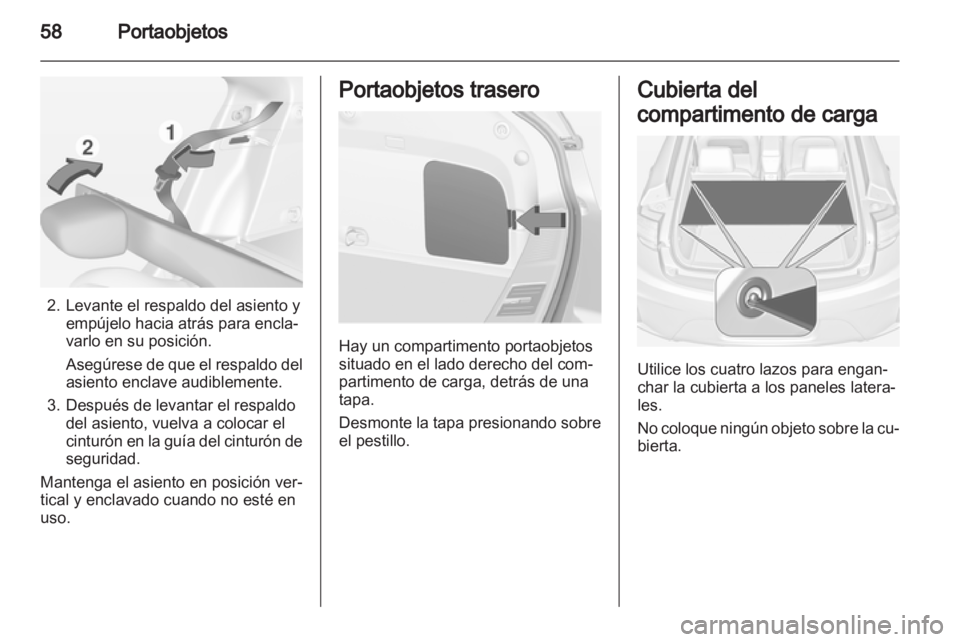 58 Portaobjetos

2
1

2. Levante el respaldo del asiento y empújelo hacia atrás para enclavarlo en su posición.

Asegúrese de que el respaldo del asiento enclave audiblemente.

3. Después de levantar el respaldo del asiento, vuelva a colocar el cinturón en la guía del cinturón de seguridad.

Mantenga el asiento en posición vertical y enclavado cuando no esté en uso.

Portaobjetos trasero

Hay un compartimento portaobjetos situado en el lado derecho del compartimento de carga, detrás de una tapa.

Desmonte la tapa presionando sobre el pestillo.

Cubierta del compartimento de carga

Utilice los cuatro lazos para enganchar la cubierta a los paneles laterales.

No coloque ningún objeto sobre la cubierta.

carmanualsonline.info