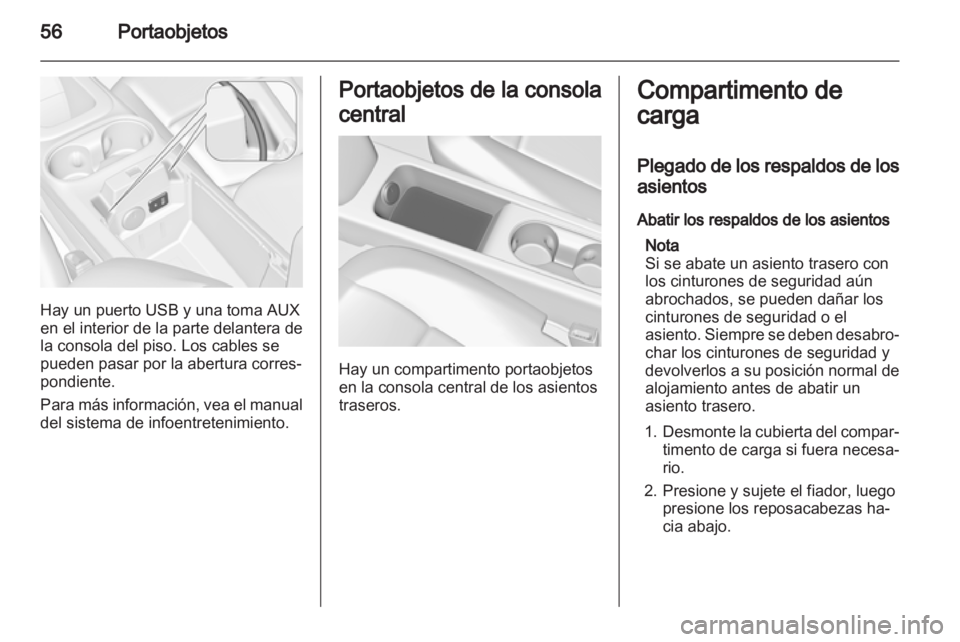 56 Portaobjetos

Hay un puerto USB y una toma AUX en el interior de la parte delantera de la consola del piso. Los cables se pueden pasar por la abertura correspondiente.

Para más información, vea el manual del sistema de infoentretenimiento.

Portaobjetos de la consola central

Hay un compartimento portaobjetos en la consola central de los asientos traseros.

Compartimento de carga

Plegado de los respaldos de los asientos

Abatir los respaldos de los asientos

Nota
Si se abate un asiento trasero con los cinturones de seguridad aún abrochados, se pueden dañar los cinturones de seguridad o el asiento. Siempre se deben desabrochar los cinturones de seguridad y devolverlos a su posición normal de alojamiento antes de abatir un asiento trasero.

1. Desmonte la cubierta del compartimento de carga si fuera necesario.

2. Presione y sujete el fiador, luego presione los reposacabezas hacia abajo.

carmanualsonline.info