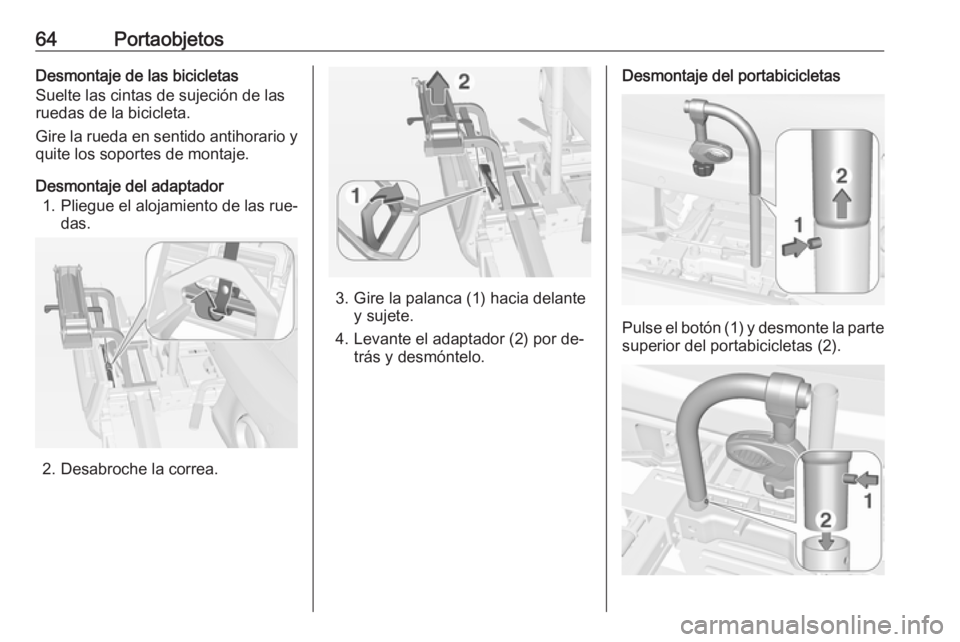 64 Portaobjetos

Desmontaje de las bicicletas
Suelte las cintas de sujeción de las ruedas de la bicicleta.

Gire la rueda en sentido antihorario y quite los soportes de montaje.

Desmontaje del adaptador
1. Pliegue el alojamiento de las ruedas.

2. Desabroche la correa.

2

1

3. Gire la palanca (1) hacia delante y sujete.

4. Levante el adaptador (2) por detrás y desmóntelo.

Desmontaje del portabicicletas

2

1

Pulse el botón (1) y desmonte la parte superior del portabicicletas (2).

1

2

carmanualsonline.info