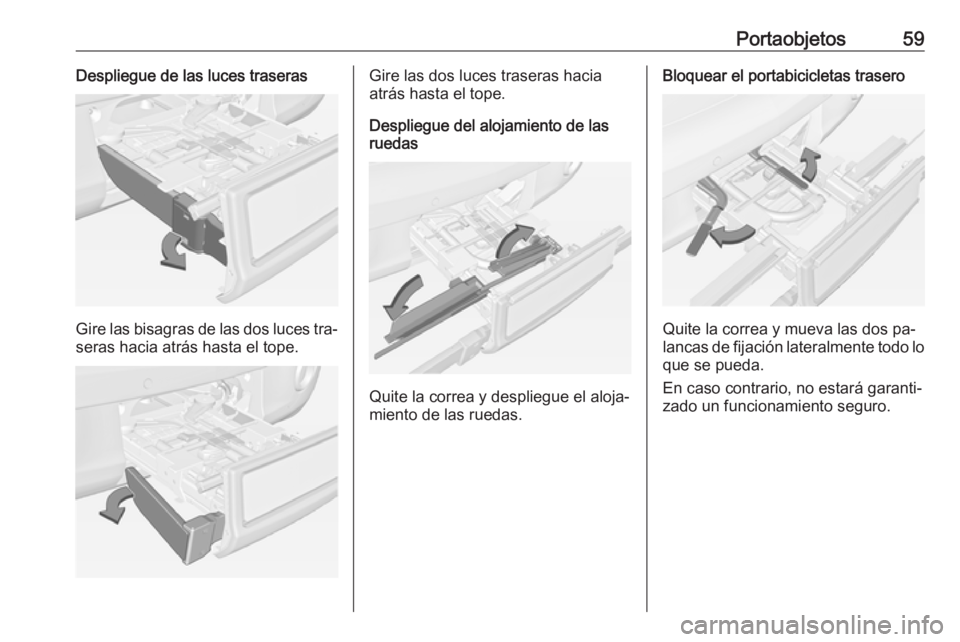 Portaobjetos 59

Despliegue de las luces traseras

Gire las bisagras de las dos luces traseras hacia atrás hasta el tope.

Gire las dos luces traseras hacia atrás hasta el tope.

Despliegue del alojamiento de las ruedas

Quite la correa y despliegue el alojamiento de las ruedas.

Bloquear el portabicicletas trasero

Quite la correa y mueva las dos palancas de fijación lateralmente todo lo que se pueda.

En caso contrario, no estará garantizado un funcionamiento seguro.

carmanualsonline.info