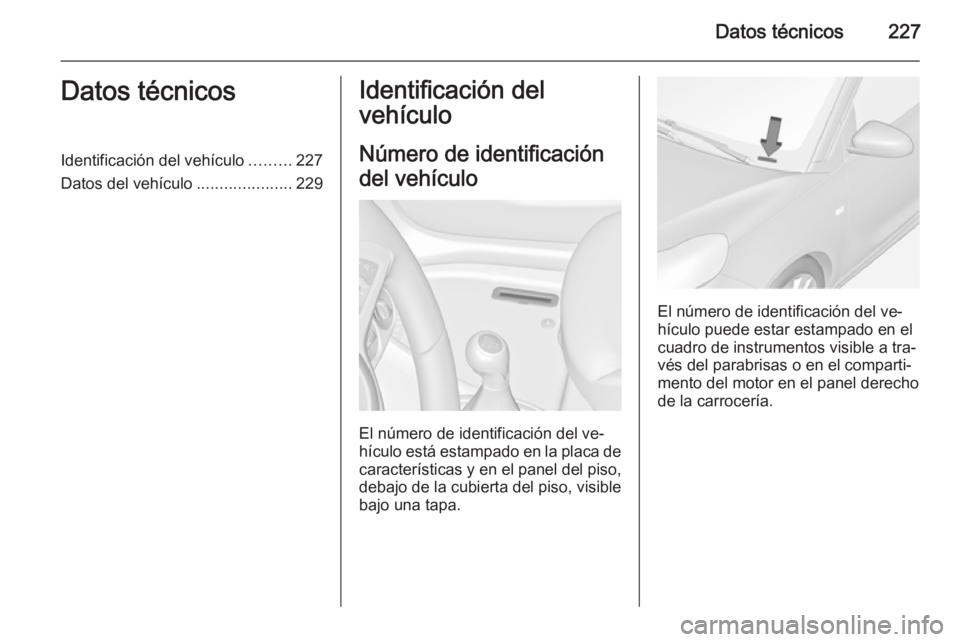 Datos técnicos 227

Datos técnicos

Identificación del vehículo ......... 227
Datos del vehículo ..................... 229

Identificación del vehículo

Número de identificación del vehículo

El número de identificación del vehículo está estampado en la placa de características y en el panel del piso, debajo de la cubierta del piso, visible bajo una tapa.

El número de identificación del vehículo puede estar estampado en el cuadro de instrumentos visible a través del parabrisas o en el compartimento del motor en el panel derecho de la carrocería.

carmanualsonline.info