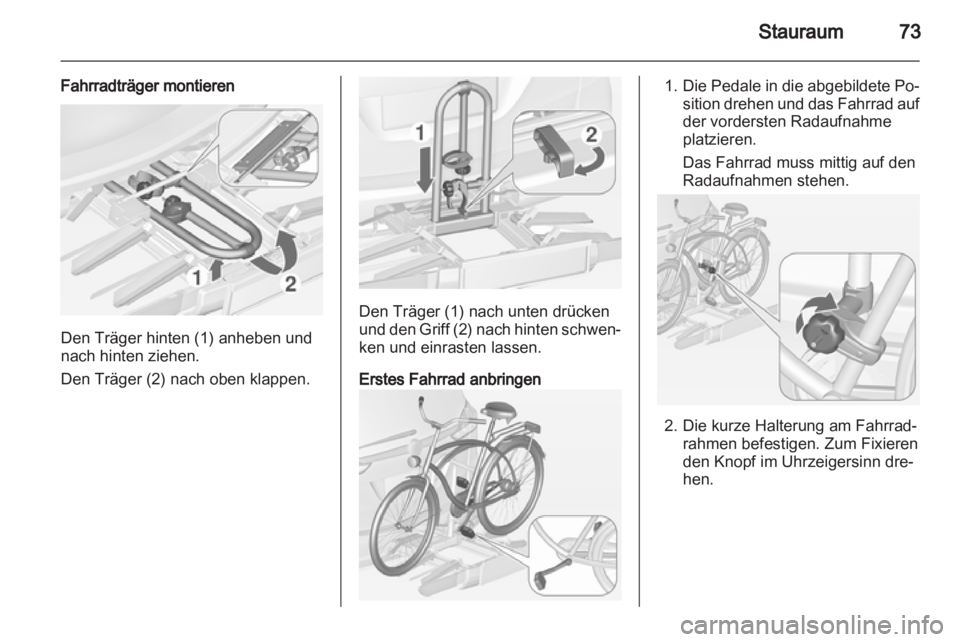 Stauraum 73

Fahrradträger montieren

1 2

Den Träger hinten (1) anheben und nach hinten ziehen.

Den Träger (2) nach oben klappen.

1 2

Den Träger (1) nach unten drücken und den Griff (2) nach hinten schwenken und einrasten lassen.

Erstes Fahrrad anbringen

1. Die Pedale in die abgebildete Position drehen und das Fahrrad auf der vordersten Radaufnahme platzieren.

Das Fahrrad muss mittig auf den Radaufnahmen stehen.

2. Die kurze Halterung am Fahrradrahmen befestigen. Zum Fixieren den Knopf im Uhrzeigersinn drehen.

carmanualsonline.info