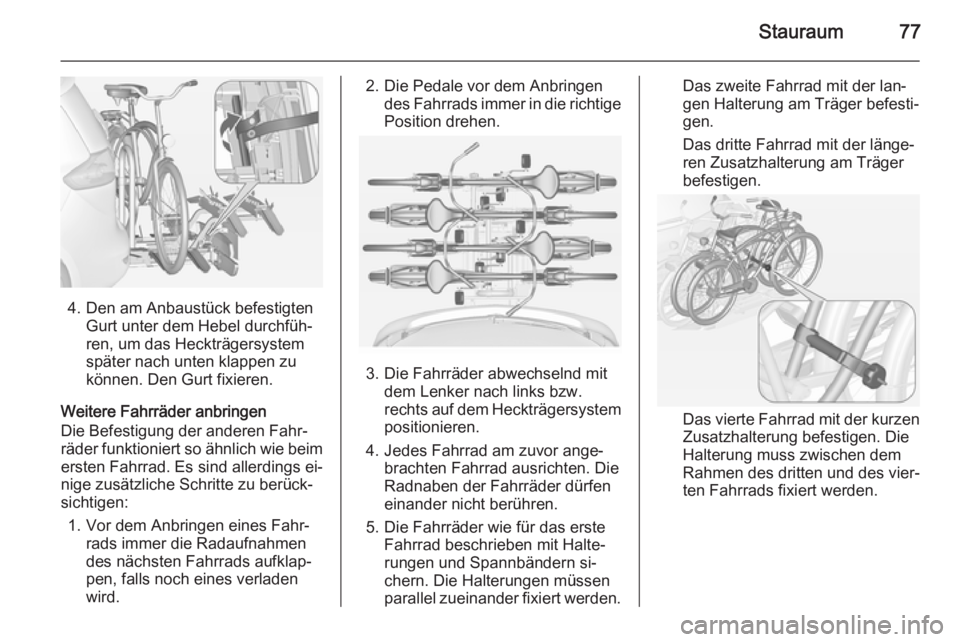 Stauraum 77

4. Den am Anbaustück befestigten Gurt unter dem Hebel durchführen, um das Heckträgersystem später nach unten klappen zu können. Den Gurt fixieren.

Weitere Fahrräder anbringen
Die Befestigung der anderen Fahrräder funktioniert so ähnlich wie beim ersten Fahrrad. Es sind allerdings einige zusätzliche Schritte zu berücksichtigen:

1. Vor dem Anbringen eines Fahrrads immer die Radaufnahmen des nächsten Fahrrads aufklappen, falls noch eines verladen wird.

2. Die Pedale vor dem Anbringen des Fahrrads immer in die richtige Position drehen.

3. Die Fahrräder abwechselnd mit dem Lenker nach links bzw. rechts auf dem Heckträgersystem positionieren.

4. Jedes Fahrrad am zuvor angebrachten Fahrrad ausrichten. Die Radnaben der Fahrräder dürfen einander nicht berühren.

5. Die Fahrräder wie für das erste Fahrrad beschrieben mit Halterungen und Spannbändern sichern. Die Halterungen müssen parallel zueinander fixiert werden.

Das zweite Fahrrad mit der langen Halterung am Träger befestigen.

Das dritte Fahrrad mit der längeren Zusatzhalterung am Träger befestigen.

Das vierte Fahrrad mit der kurzen Zusatzhalterung befestigen. Die Halterung muss zwischen dem Rahmen des dritten und des vierten Fahrrads fixiert werden.

carmanualsonline.info