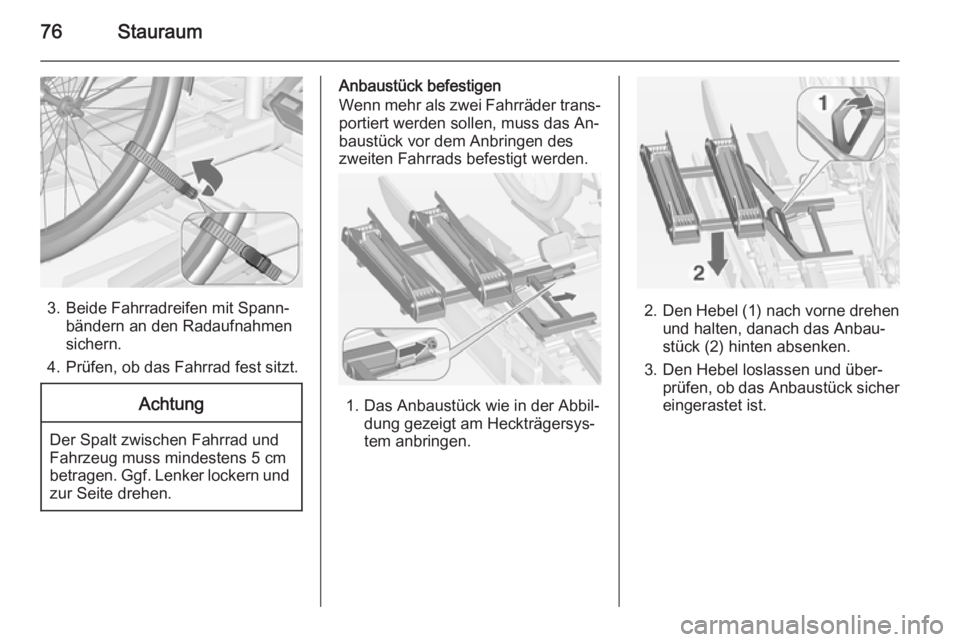 76 Stauraum

3. Beide Fahrradreifen mit Spannbändern an den Radaufnahmen sichern.

4. Prüfen, ob das Fahrrad fest sitzt.

Achtung

Der Spalt zwischen Fahrrad und Fahrzeug muss mindestens 5 cm betragen. Ggf. Lenker lockern und zur Seite drehen.

Anbaustück befestigen
Wenn mehr als zwei Fahrräder transportiert werden sollen, muss das Anbaustück vor dem Anbringen des zweiten Fahrrads befestigt werden.

1. Das Anbaustück wie in der Abbildung gezeigt am Heckträgersystem anbringen.

1

2

2. Den Hebel (1) nach vorne drehen und halten, danach das Anbaustück (2) hinten absenken.

3. Den Hebel loslassen und überprüfen, ob das Anbaustück sicher eingerastet ist.

carmanualsonline.info