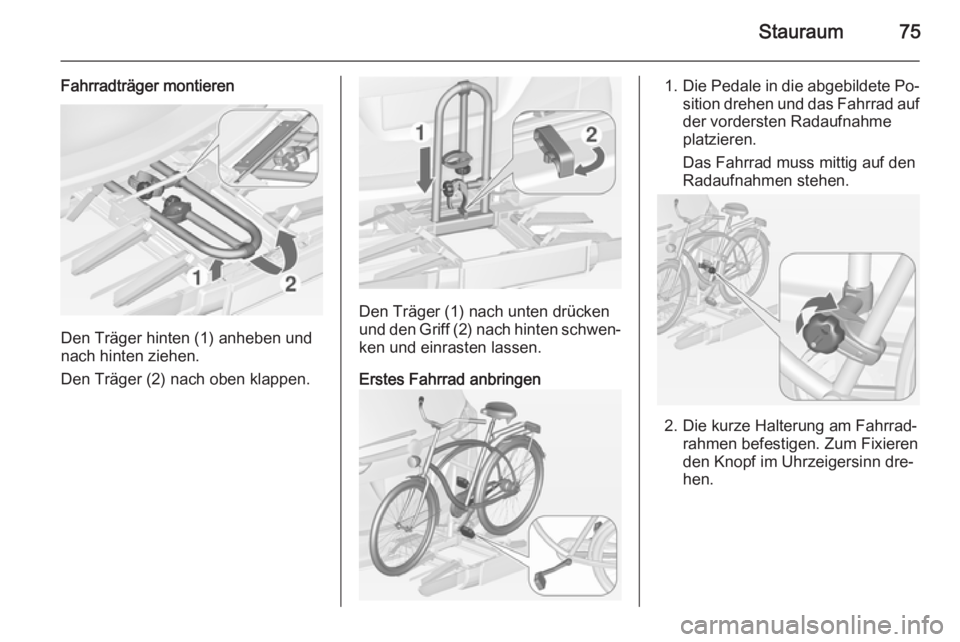 Stauraum 75

Fahrradträger montieren

1
2

Den Träger hinten (1) anheben und nach hinten ziehen.

Den Träger (2) nach oben klappen.

1
2

Den Träger (1) nach unten drücken und den Griff (2) nach hinten schwenken und einrasten lassen.

Erstes Fahrrad anbringen

1. Die Pedale in die abgebildete Position drehen und das Fahrrad auf der vordersten Radaufnahme platzieren.

Das Fahrrad muss mittig auf den Radaufnahmen stehen.

2. Die kurze Halterung am Fahrradrahmen befestigen. Zum Fixieren den Knopf im Uhrzeigersinn drehen.

carmanualsonline.info