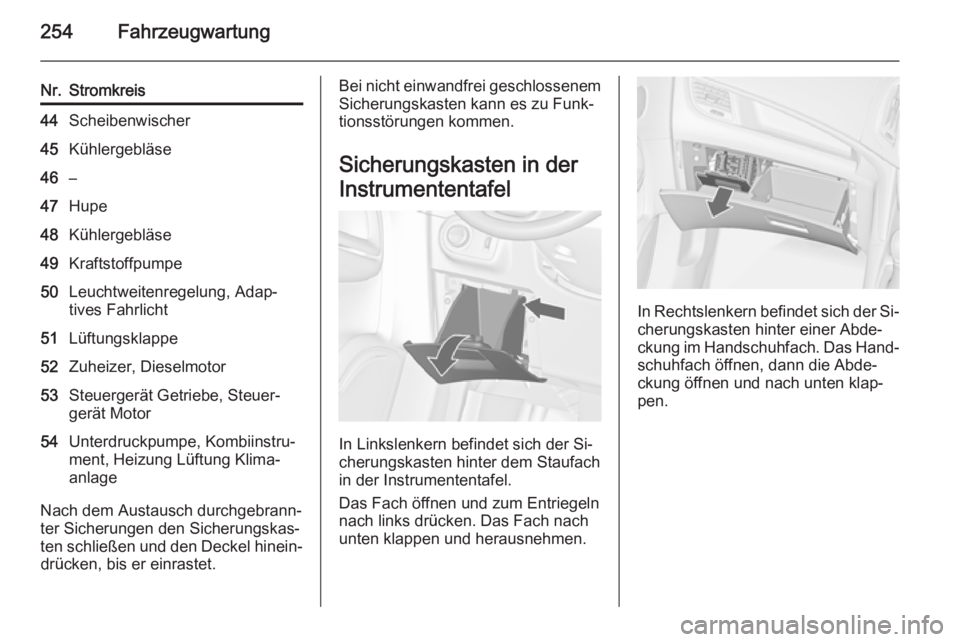 254 Fahrzeugwartung

| Nr. | Stromkreis |
|---|---|
| 44 | Scheibenwischer |
| 45 | Kühlergebläse |
| 46 | – |
| 47 | Hupe |
| 48 | Kühlergebläse |
| 49 | Kraftstoffpumpe |
| 50 | Leuchtweitenregelung, Adaptives Fahrlicht |
| 51 | Lüftungsklappe |
| 52 | Zuheizer, Dieselmotor |
| 53 | Steuergerät Getriebe, Steuergerät Motor |
| 54 | Unterdruckpumpe, Kombiinstrument, Heizung Lüftung Klimaanlage |

Nach dem Austausch durchgebrannter Sicherungen den Sicherungskasten schließen und den Deckel hineindrücken, bis er einrastet.

Bei nicht einwandfrei geschlossenem Sicherungskasten kann es zu Funktionsstörungen kommen.

Sicherungskasten in der Instrumententafel

In Linkslenkern befindet sich der Sicherungskasten hinter dem Staufach in der Instrumententafel.

Das Fach öffnen und zum Entriegeln nach links drücken. Das Fach nach unten klappen und herausnehmen.

In Rechtslenkern befindet sich der Sicherungskasten hinter einer Abdeckung im Handschuhfach. Das Handschuhfach öffnen, dann die Abdeckung öffnen und nach unten klappen.

carmanualsonline.info