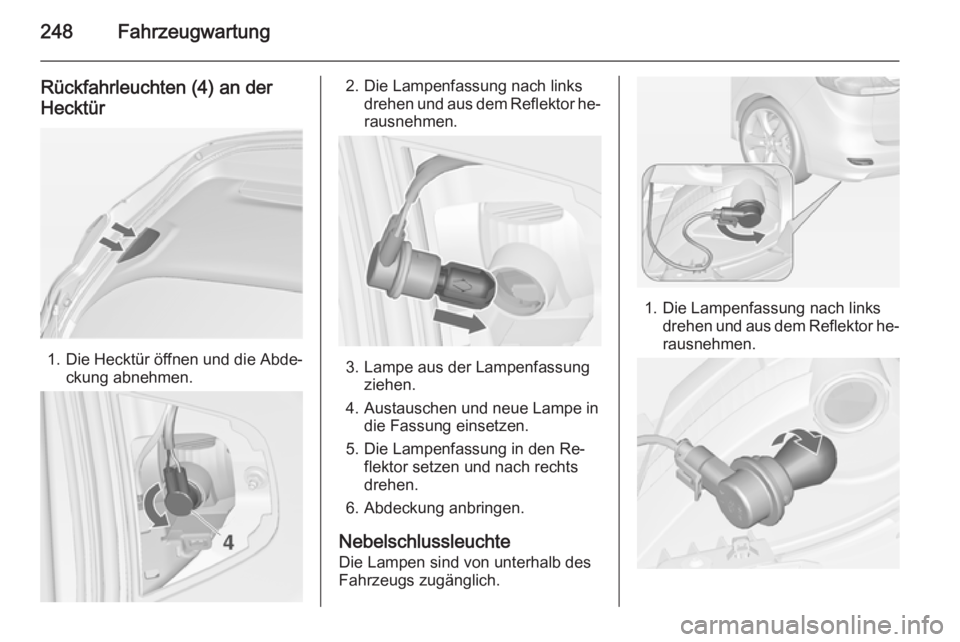 248 Fahrzeugwartung

Rückfahrleuchten (4) an der Hecktür

1. Die Hecktür öffnen und die Abdeckung abnehmen.

4

2. Die Lampenfassung nach links drehen und aus dem Reflektor herausnehmen.

3. Lampe aus der Lampenfassung ziehen.

4. Austauschen und neue Lampe in die Fassung einsetzen.

5. Die Lampenfassung in den Reflektor setzen und nach rechts drehen.

6. Abdeckung anbringen.

Nebelschlussleuchte
Die Lampen sind von unterhalb des Fahrzeugs zugänglich.

1. Die Lampenfassung nach links drehen und aus dem Reflektor herausnehmen.

carmanualsonline.info