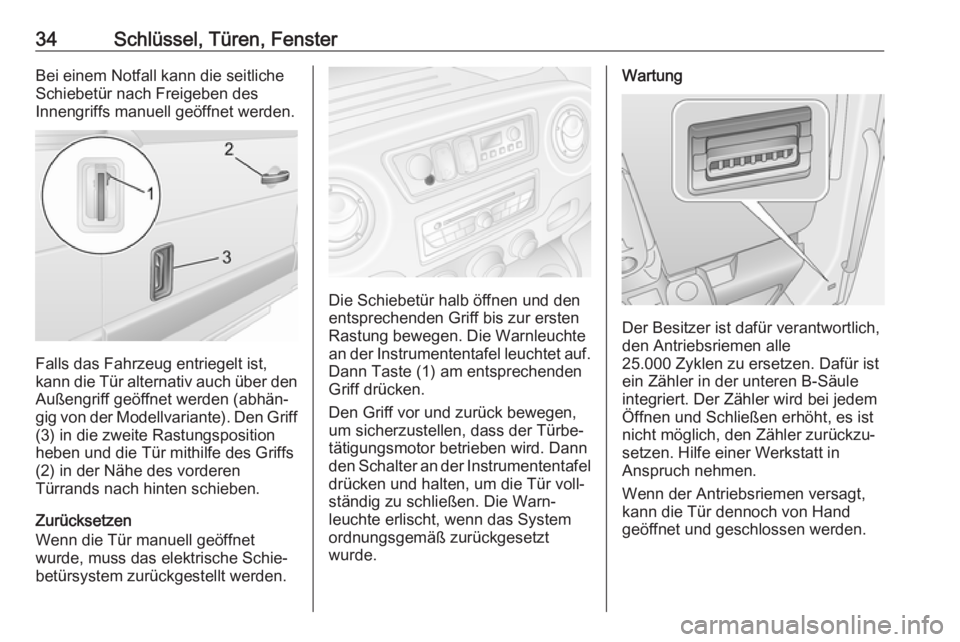 34 Schlüssel, Türen, Fenster

Bei einem Notfall kann die seitliche Schiebetür nach Freigeben des Innengriffs manuell geöffnet werden.

2

1

3

Falls das Fahrzeug entriegelt ist, kann die Tür alternativ auch über den Außengriff geöffnet werden (abhängig von der Modellvariante). Den Griff (3) in die zweite Rastungsposition heben und die Tür mithilfe des Griffs (2) in der Nähe des vorderen Türrands nach hinten schieben.

Zurücksetzen
Wenn die Tür manuell geöffnet wurde, muss das elektrische Schiebetürsystem zurückgestellt werden.

Die Schiebetür halb öffnen und den entsprechenden Griff bis zur ersten Rastung bewegen. Die Warnleuchte an der Instrumententafel leuchtet auf. Dann Taste (1) am entsprechenden Griff drücken.

Den Griff vor und zurück bewegen, um sicherzustellen, dass der Türbetätigungsmotor betrieben wird. Dann den Schalter an der Instrumententafel drücken und halten, um die Tür vollständig zu schließen. Die Warnleuchte erlischt, wenn das System ordnungsgemäß zurückgesetzt wurde.

Wartung

Der Besitzer ist dafür verantwortlich, den Antriebsriemen alle 25.000 Zyklen zu ersetzen. Dafür ist ein Zähler in der unteren B-Säule integriert. Der Zähler wird bei jedem Öffnen und Schließen erhöht, es ist nicht möglich, den Zähler zurückzusetzen. Hilfe einer Werkstatt in Anspruch nehmen.

Wenn der Antriebsriemen versagt, kann die Tür dennoch von Hand geöffnet und geschlossen werden.

carmanualsonline.info