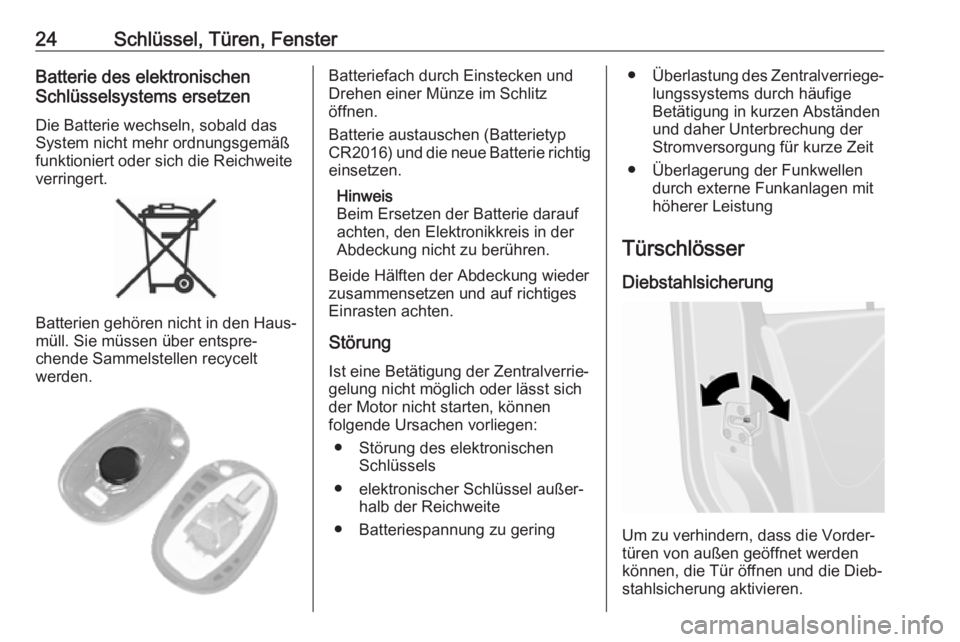 24 Schlüssel, Türen, Fenster

Batterie des elektronischen Schlüsselsystems ersetzen

Die Batterie wechseln, sobald das System nicht mehr ordnungsgemäß funktioniert oder sich die Reichweite verringert.

Batterien gehören nicht in den Hausmüll. Sie müssen über entsprechende Sammelstellen recycelt werden.

Batteriefach durch Einstecken und Drehen einer Münze im Schlitz öffnen.

Batterie austauschen (Batterietyp CR2016) und die neue Batterie richtig einsetzen.

Hinweis
Beim Ersetzen der Batterie darauf achten, den Elektronikkreis in der Abdeckung nicht zu berühren.

Beide Hälften der Abdeckung wieder zusammensetzen und auf richtiges Einrasten achten.

Störung

Ist eine Betätigung der Zentralverriegelung nicht möglich oder lässt sich der Motor nicht starten, können folgende Ursachen vorliegen:

● Störung des elektronischen Schlüssels
● elektronischer Schlüssel außerhalb der Reichweite
● Batteriespannung zu gering
● Überlastung des Zentralverriegelungssystems durch häufige Betätigung in kurzen Abständen und daher Unterbrechung der Stromversorgung für kurze Zeit
● Überlagerung der Funkwellen durch externe Funkanlagen mit höherer Leistung

Türschlösser

Diebstahlsicherung

Um zu verhindern, dass die Vordertüren von außen geöffnet werden können, die Tür öffnen und die Diebstahlsicherung aktivieren.

carmanualsonline.info