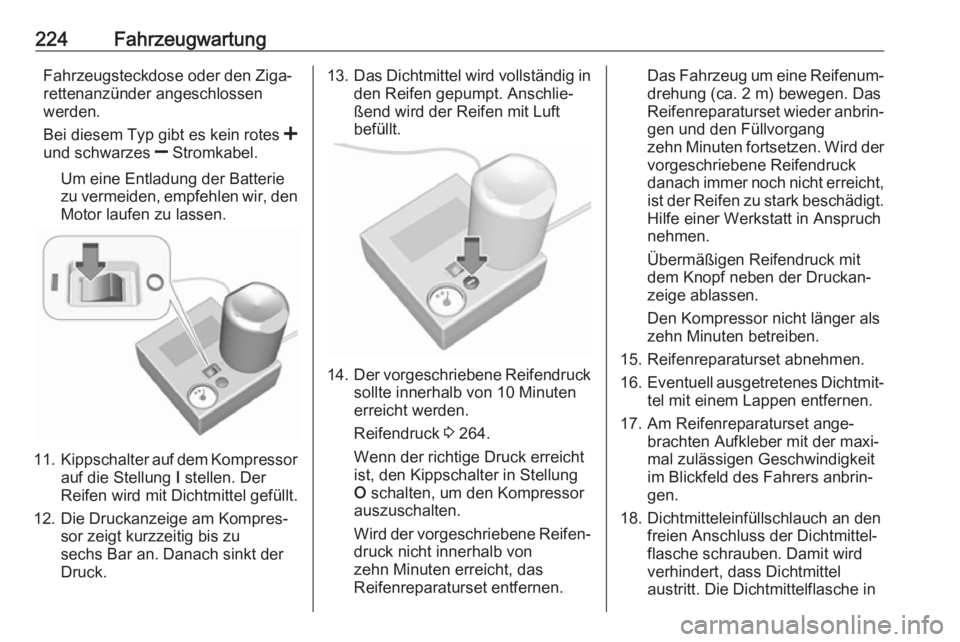 224 Fahrzeugwartung

Fahrzeugsteckdose oder den Zigarettenanzünder angeschlossen werden.

Bei diesem Typ gibt es kein rotes + und schwarzes − Stromkabel.

Um eine Entladung der Batterie zu vermeiden, empfehlen wir, den Motor laufen zu lassen.

11. Kippschalter auf dem Kompressor auf die Stellung I stellen. Der Reifen wird mit Dichtmittel gefüllt.

12. Die Druckanzeige am Kompressor zeigt kurzzeitig bis zu sechs Bar an. Danach sinkt der Druck.

13. Das Dichtmittel wird vollständig in den Reifen gepumpt. Anschließend wird der Reifen mit Luft befüllt.

14. Der vorgeschriebene Reifendruck sollte innerhalb von 10 Minuten erreicht werden.

Reifendruck ◊ 264.

Wenn der richtige Druck erreicht ist, den Kippschalter in Stellung O schalten, um den Kompressor auszuschalten.

Wird der vorgeschriebene Reifendruck nicht innerhalb von zehn Minuten erreicht, das Reifenreparaturset entfernen.

Das Fahrzeug um eine Reifenumdrehung (ca. 2 m) bewegen. Das Reifenreparaturset wieder anbringen und den Füllvorgang zehn Minuten fortsetzen. Wird der vorgeschriebene Reifendruck danach immer noch nicht erreicht, ist der Reifen zu stark beschädigt. Hilfe einer Werkstatt in Anspruch nehmen.

Übermäßigen Reifendruck mit dem Knopf neben der Druckanzeige ablassen.

Den Kompressor nicht länger als zehn Minuten betreiben.

15. Reifenreparaturset abnehmen.

16. Eventuell ausgetretenes Dichtmittel mit einem Lappen entfernen.

17. Am Reifenreparaturset angebrachten Aufkleber mit der maximal zulässigen Geschwindigkeit im Blickfeld des Fahrers anbringen.

18. Dichtmitteleinfüllschlauch an den freien Anschluss der Dichtmittelflasche schrauben. Damit wird verhindert, dass Dichtmittel austritt. Die Dichtmittelflasche in

carmanualsonline.info