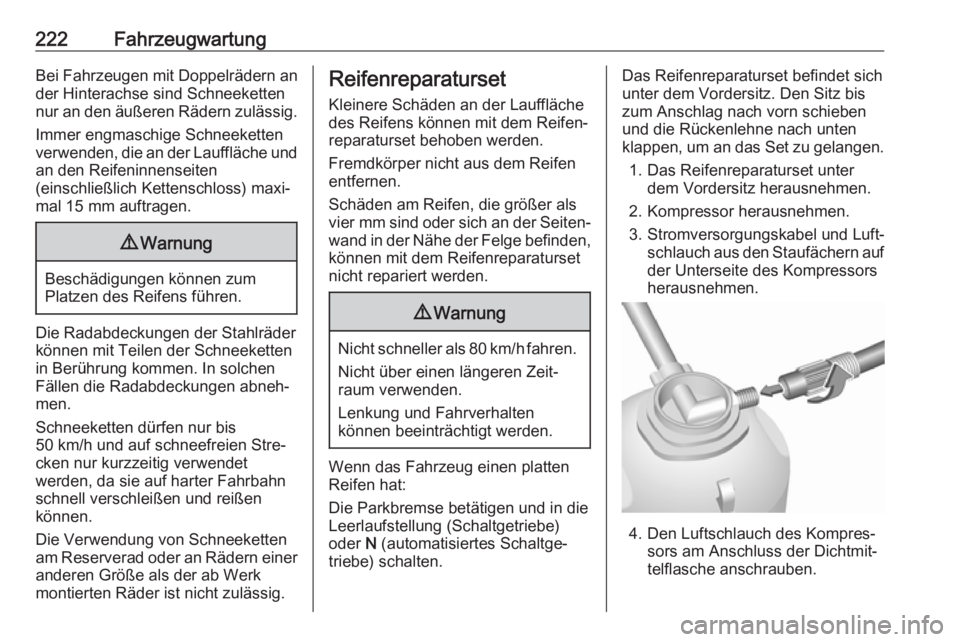 222 Fahrzeugwartung

Bei Fahrzeugen mit Doppelrädern an der Hinterachse sind Schneeketten nur an den äußeren Rädern zulässig.

Immer engmaschige Schneeketten verwenden, die an der Lauffläche und an den Reifeninnenseiten (einschließlich Kettenschloss) maximal 15 mm auftragen.

⚠ Warnung

Beschädigungen können zum Platzen des Reifens führen.

Die Radabdeckungen der Stahlräder können mit Teilen der Schneeketten in Berührung kommen. In solchen Fällen die Radabdeckungen abnehmen.

Schneeketten dürfen nur bis 50 km/h und auf schneefreien Strecken nur kurzzeitig verwendet werden, da sie auf harter Fahrbahn schnell verschleißen und reißen können.

Die Verwendung von Schneeketten am Reserverad oder an Rädern einer anderen Größe als der ab Werk montierten Räder ist nicht zulässig.

Reifenreparaturset

Kleinere Schäden an der Lauffläche des Reifens können mit dem Reifenreparaturset behoben werden.

Fremdkörper nicht aus dem Reifen entfernen.

Schäden am Reifen, die größer als vier mm sind oder sich an der Seitenwand in der Nähe der Felge befinden, können mit dem Reifenreparaturset nicht repariert werden.

⚠ Warnung

Nicht schneller als 80 km/h fahren.

Nicht über einen längeren Zeitraum verwenden.

Lenkung und Fahrverhalten können beeinträchtigt werden.

Wenn das Fahrzeug einen platten Reifen hat:

Die Parkbremse betätigen und in die Leerlaufstellung (Schaltgetriebe) oder N (automatisiertes Schaltgetriebe) schalten.

Das Reifenreparaturset befindet sich unter dem Vordersitz. Den Sitz bis zum Anschlag nach vorn schieben und die Rückenlehne nach unten klappen, um an das Set zu gelangen.

1. Das Reifenreparaturset unter dem Vordersitz herausnehmen.
2. Kompressor herausnehmen.
3. Stromversorgungskabel und Luftschlauch aus den Staufächern auf der Unterseite des Kompressors herausnehmen.

4. Den Luftschlauch des Kompressors am Anschluss der Dichtmittelflasche anschrauben.

carmanualsonline.info