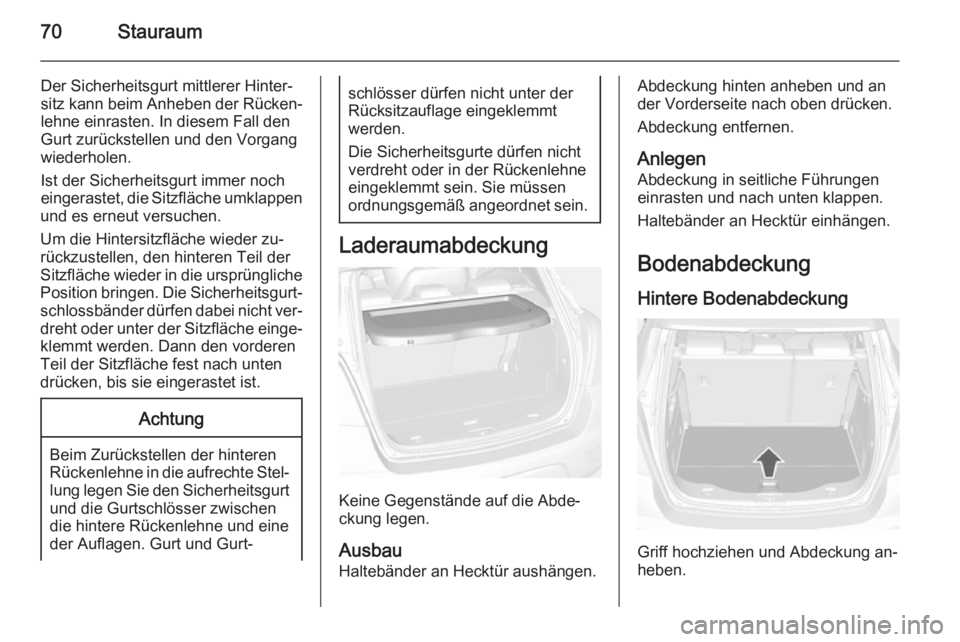 70 Stauraum

Der Sicherheitsgurt mittlerer Hintersitz kann beim Anheben der Rückenlehne einrasten. In diesem Fall den Gurt zurückstellen und den Vorgang wiederholen.

Ist der Sicherheitsgurt immer noch eingerastet, die Sitzfläche umklappen und es erneut versuchen.

Um die Hintersitzfläche wieder zurückzustellen, den hinteren Teil der Sitzfläche wieder in die ursprüngliche Position bringen. Die Sicherheitsgurtschlossbänder dürfen dabei nicht verdreht oder unter der Sitzfläche eingeklemmt werden. Dann den vorderen Teil der Sitzfläche fest nach unten drücken, bis sie eingerastet ist.

Achtung

Beim Zurückstellen der hinteren Rückenlehne in die aufrechte Stellung legen Sie den Sicherheitsgurt und die Gurtschlösser zwischen die hintere Rückenlehne und eine der Auflagen. Gurt und Gurtschlösser dürfen nicht unter der Rücksitzauflage eingeklemmt werden.

Die Sicherheitsgurte dürfen nicht verdreht oder in der Rückenlehne eingeklemmt sein. Sie müssen ordnungsgemäß angeordnet sein.

Laderaumabdeckung

Keine Gegenstände auf die Abdeckung legen.

Ausbau
Haltebänder an Hecktür aushängen.

Abdeckung hinten anheben und an der Vorderseite nach oben drücken.

Abdeckung entfernen.

Anlegen
Abdeckung in seitliche Führungen einrasten und nach unten klappen.

Haltebänder an Hecktür einhängen.

Bodenabdeckung

Hintere Bodenabdeckung

Griff hochziehen und Abdeckung anheben.

carmanualsonline.info