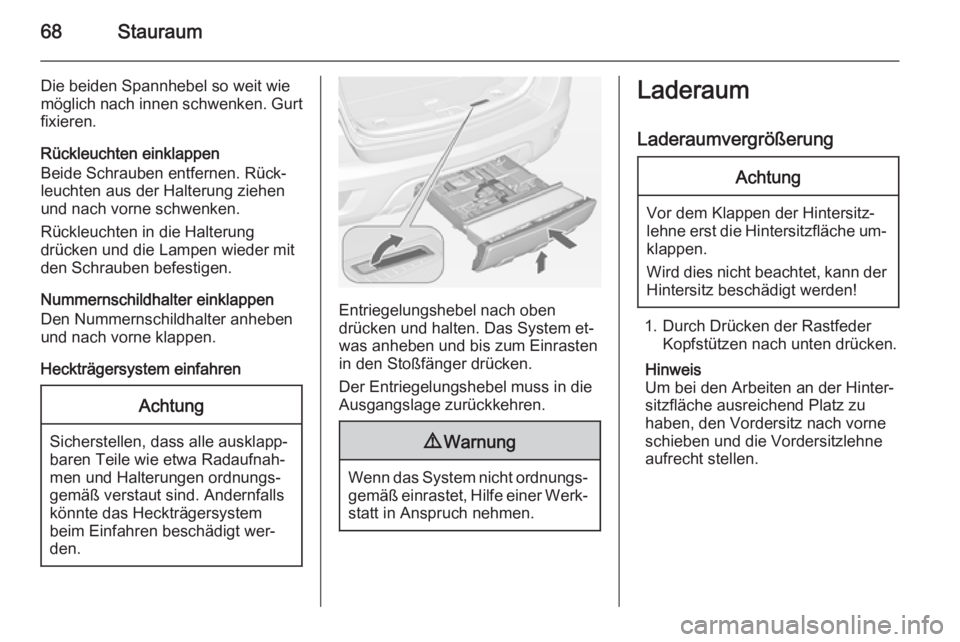 68 Stauraum

Die beiden Spannhebel so weit wie möglich nach innen schwenken. Gurt fixieren.

Rückleuchten einklappen
Beide Schrauben entfernen. Rückleuchten aus der Halterung ziehen und nach vorne schwenken.

Rückleuchten in die Halterung drücken und die Lampen wieder mit den Schrauben befestigen.

Nummernschildhalter einklappen
Den Nummernschildhalter anheben und nach vorne klappen.

Heckträgersystem einfahren

Achtung

Sicherstellen, dass alle ausklappbaren Teile wie etwa Radaufnahmen und Halterungen ordnungsgemäß verstaut sind. Andernfalls könnte das Heckträgersystem beim Einfahren beschädigt werden.

Entriegelungshebel nach oben drücken und halten. Das System etwas anheben und bis zum Einrasten in den Stoßfänger drücken.

Der Entriegelungshebel muss in die Ausgangslage zurückkehren.

⚠ Warnung

Wenn das System nicht ordnungsgemäß einrastet, Hilfe einer Werkstatt in Anspruch nehmen.

Laderaum

Laderaumvergrößerung

Achtung

Vor dem Klappen der Hintersitzlehne erst die Hintersitzfläche umklappen.

Wird dies nicht beachtet, kann der Hintersitz beschädigt werden!

1. Durch Drücken der Rastfeder Kopfstützen nach unten drücken.

Hinweis
Um bei den Arbeiten an der Hintersitzfläche ausreichend Platz zu haben, den Vordersitz nach vorne schieben und die Vordersitzlehne aufrecht stellen.

carmanualsonline.info