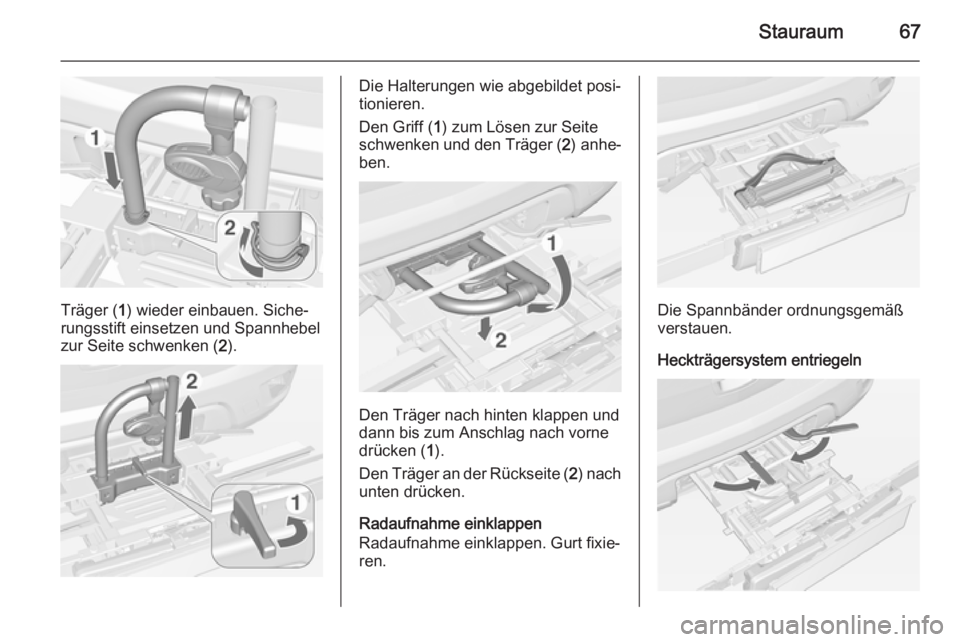 Stauraum 67

1

2

Träger (1) wieder einbauen. Sicherungsstift einsetzen und Spannhebel zur Seite schwenken (2).

2

1

Die Halterungen wie abgebildet positionieren.

Den Griff (1) zum Lösen zur Seite schwenken und den Träger (2) anheben.

1

2

Den Träger nach hinten klappen und dann bis zum Anschlag nach vorne drücken (1).

Den Träger an der Rückseite (2) nach unten drücken.

Radaufnahme einklappen

Radaufnahme einklappen. Gurt fixieren.

Die Spannbänder ordnungsgemäß verstauen.

Heckträgersystem entriegeln

carmanualsonline.info