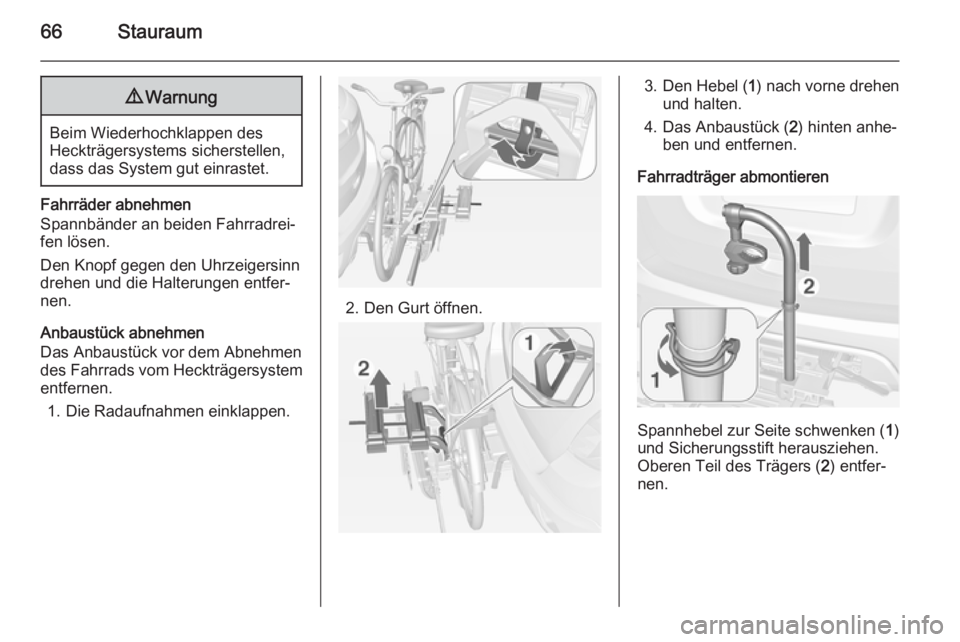 66 Stauraum

⚠ Warnung

Beim Wiederhochklappen des Heckträgersystems sicherstellen, dass das System gut einrastet.

Fahrräder abnehmen
Spannbänder an beiden Fahrradreifen lösen.

Den Knopf gegen den Uhrzeigersinn drehen und die Halterungen entfernen.

Anbaustück abnehmen
Das Anbaustück vor dem Abnehmen des Fahrrads vom Heckträgersystem entfernen.

1. Die Radaufnahmen einklappen.

2. Den Gurt öffnen.

2

1

3. Den Hebel (1) nach vorne drehen und halten.

4. Das Anbaustück (2) hinten anheben und entfernen.

Fahrradträger abmontieren

2

1

Spannhebel zur Seite schwenken (1) und Sicherungsstift herausziehen. Oberen Teil des Trägers (2) entfernen.

carmanualsonline.info