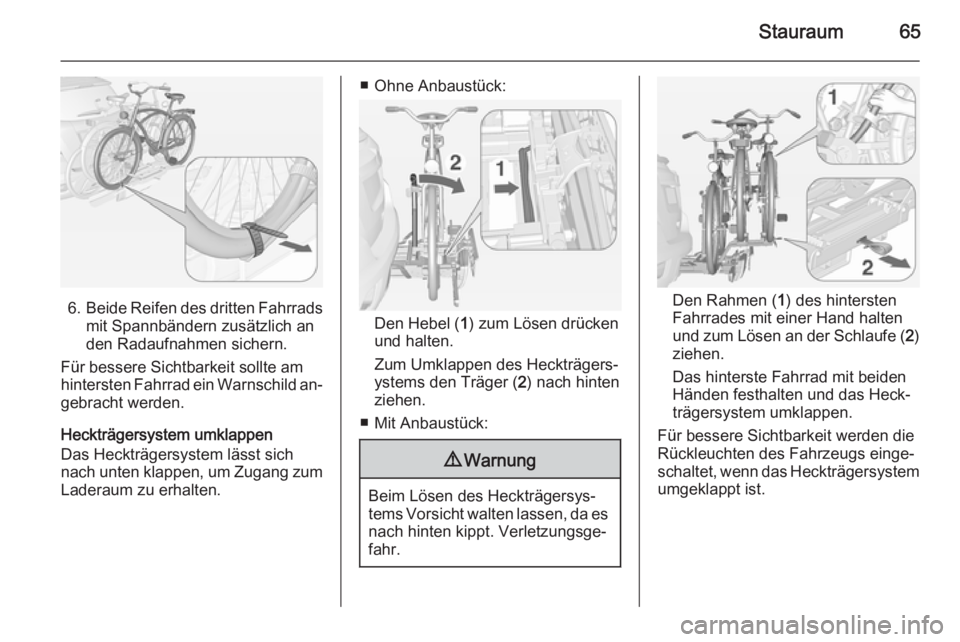 Stauraum 65

6. Beide Reifen des dritten Fahrrads mit Spannbändern zusätzlich an den Radaufnahmen sichern.

Für bessere Sichtbarkeit sollte am hintersten Fahrrad ein Warnschild angebracht werden.

Heckträgersystem umklappen
Das Heckträgersystem lässt sich nach unten klappen, um Zugang zum Laderaum zu erhalten.

■ Ohne Anbaustück:

2
1

Den Hebel (1) zum Lösen drücken und halten.

Zum Umklappen des Heckträgersystems den Träger (2) nach hinten ziehen.

■ Mit Anbaustück:

⚠ Warnung

Beim Lösen des Heckträgersystems Vorsicht walten lassen, da es nach hinten kippt. Verletzungsgefahr.

1
2

Den Rahmen (1) des hintersten Fahrrades mit einer Hand halten und zum Lösen an der Schlaufe (2) ziehen.

Das hinterste Fahrrad mit beiden Händen festhalten und das Heckträgersystem umklappen.

Für bessere Sichtbarkeit werden die Rückleuchten des Fahrzeugs eingeschaltet, wenn das Heckträgersystem umgeklappt ist.

carmanualsonline.info