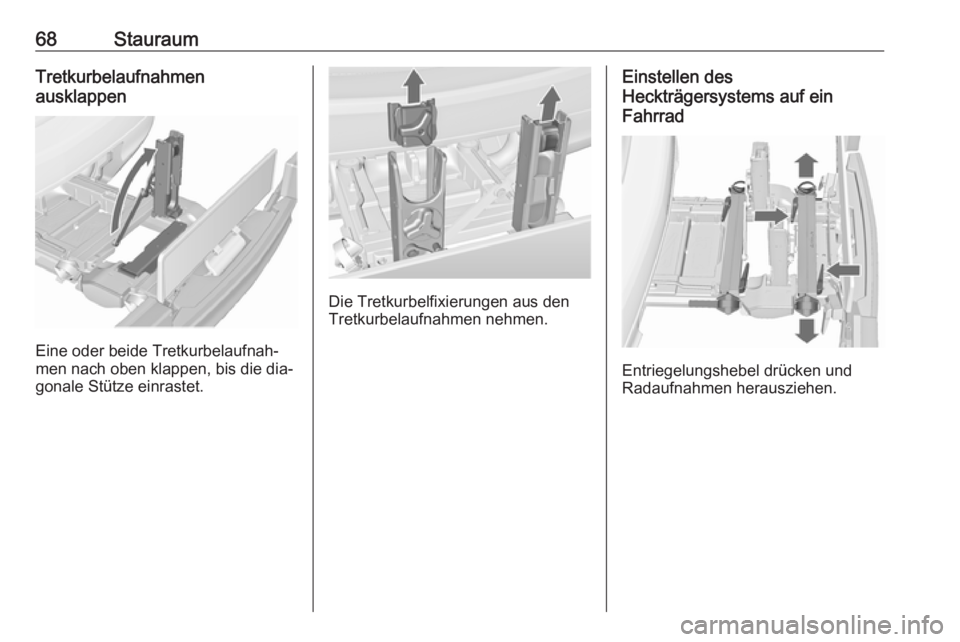 68 Stauraum

Tretkurbelaufnahmen ausklappen

Eine oder beide Tretkurbelaufnahmen nach oben klappen, bis die diagonale Stütze einrastet.

Die Tretkurbelfixierungen aus den Tretkurbelaufnahmen nehmen.

Einstellen des Heckträgersystems auf ein Fahrrad

Entriegelungshebel drücken und Radaufnahmen herausziehen.

carmanualsonline.info