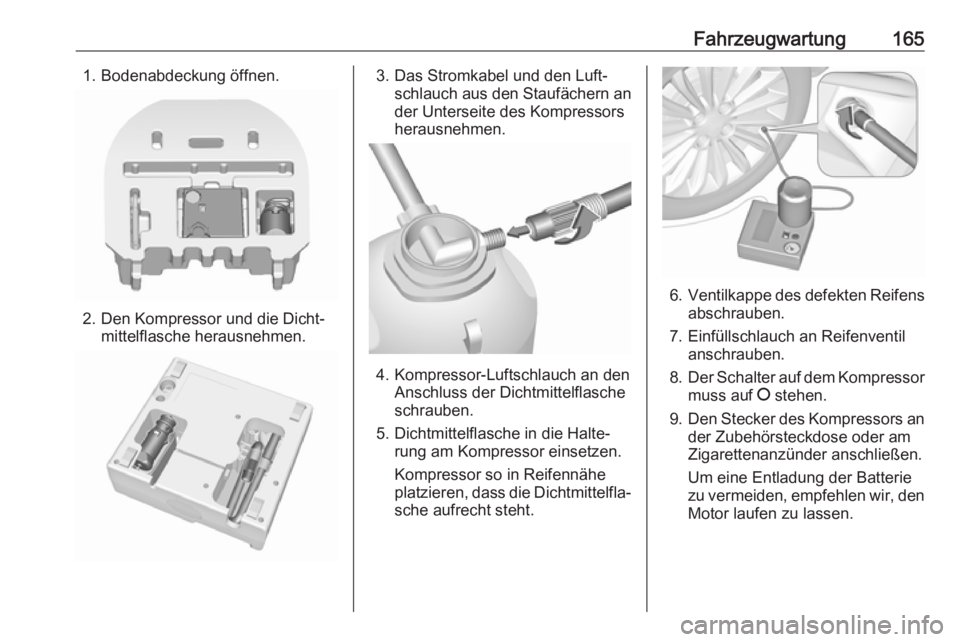 Fahrzeugwartung 165

1. Bodenabdeckung öffnen.

2. Den Kompressor und die Dichtmittelflasche herausnehmen.

3. Das Stromkabel und den Luftschlauch aus den Staufächern an der Unterseite des Kompressors herausnehmen.

4. Kompressor-Luftschlauch an den Anschluss der Dichtmittelflasche schrauben.

5. Dichtmittelflasche in die Halterung am Kompressor einsetzen.

Kompressor so in Reifennähe platzieren, dass die Dichtmittelflasche aufrecht steht.

6. Ventilkappe des defekten Reifens abschrauben.

7. Einfüllschlauch an Reifenventil anschrauben.

8. Der Schalter auf dem Kompressor muss auf O stehen.

9. Den Stecker des Kompressors an der Zubehörsteckdose oder am Zigarettenanzünder anschließen.

Um eine Entladung der Batterie zu vermeiden, empfehlen wir, den Motor laufen zu lassen.

carmanualsonline.info