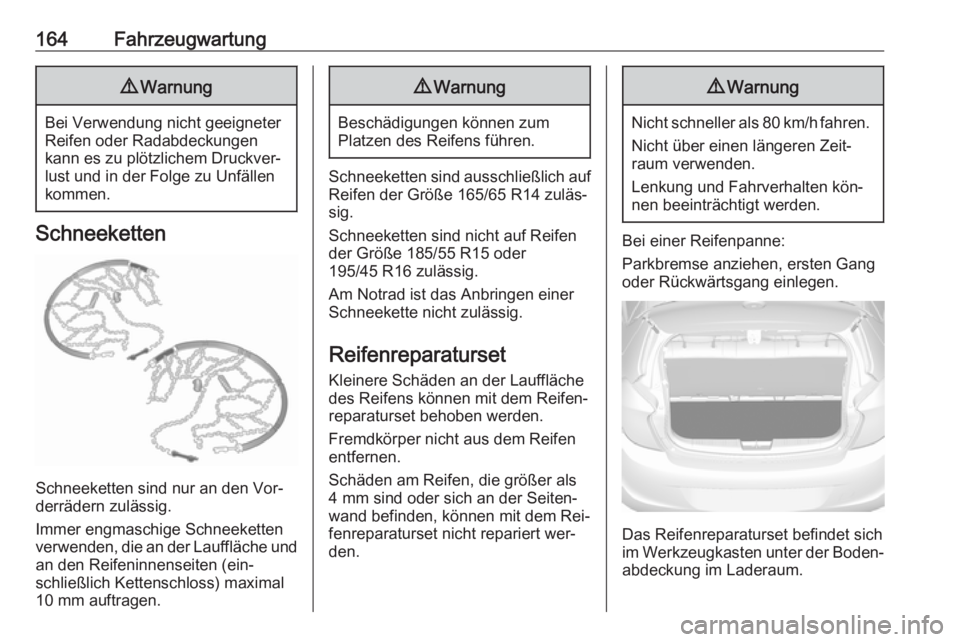 164 Fahrzeugwartung

⚠ Warnung

Bei Verwendung nicht geeigneter Reifen oder Radabdeckungen kann es zu plötzlichem Druckverlust und in der Folge zu Unfällen kommen.

Schneeketten

Schneeketten sind nur an den Vorderrädern zulässig.

Immer engmaschige Schneeketten verwenden, die an der Lauffläche und an den Reifeninnenseiten (einschließlich Kettenschloss) maximal 10 mm auftragen.

⚠ Warnung

Beschädigungen können zum Platzen des Reifens führen.

Schneeketten sind ausschließlich auf Reifen der Größe 165/65 R14 zulässig.

Schneeketten sind nicht auf Reifen der Größe 185/55 R15 oder 195/45 R16 zulässig.

Am Notrad ist das Anbringen einer Schneekette nicht zulässig.

Reifenreparaturset

Kleinere Schäden an der Lauffläche des Reifens können mit dem Reifenreparaturset behoben werden.

Fremdkörper nicht aus dem Reifen entfernen.

Schäden am Reifen, die größer als 4 mm sind oder sich an der Seitenwand befinden, können mit dem Reifenreparaturset nicht repariert werden.

⚠ Warnung

Nicht schneller als 80 km/h fahren.

Nicht über einen längeren Zeitraum verwenden.

Lenkung und Fahrverhalten können beeinträchtigt werden.

Bei einer Reifenpanne:

Parkbremse anziehen, ersten Gang oder Rückwärtsgang einlegen.

Das Reifenreparaturset befindet sich im Werkzeugkasten unter der Bodenabdeckung im Laderaum.

carmanualsonline.info