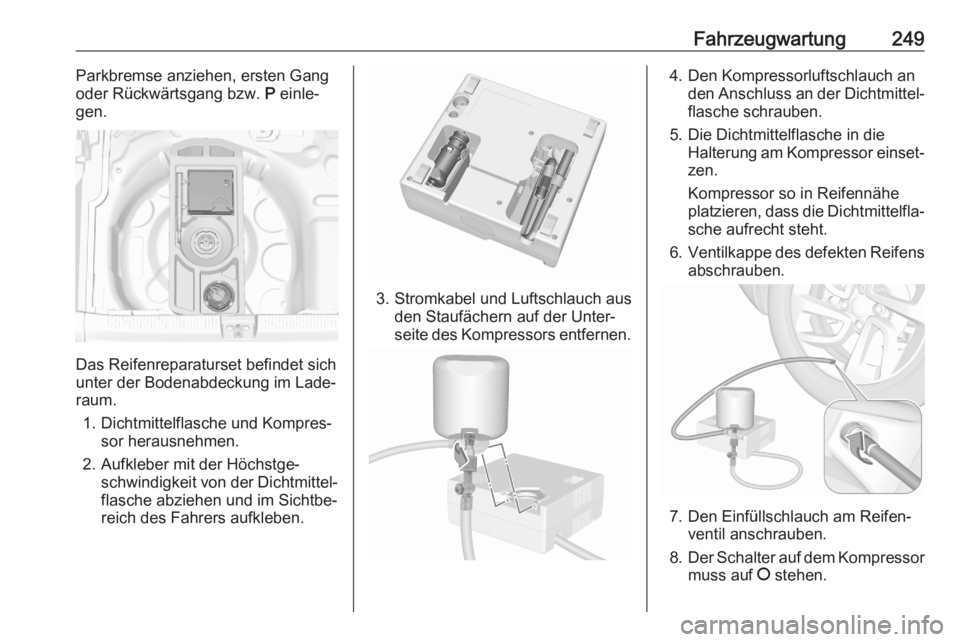 Fahrzeugwartung 249

Parkbremse anziehen, ersten Gang oder Rückwärtsgang bzw. P einlegen.

Das Reifenreparaturset befindet sich unter der Bodenabdeckung im Laderaum.

1. Dichtmittelflasche und Kompressor herausnehmen.
2. Aufkleber mit der Höchstgeschwindigkeit von der Dichtmittelflasche abziehen und im Sichtbereich des Fahrers aufkleben.

3. Stromkabel und Luftschlauch aus den Staufächern auf der Unterseite des Kompressors entfernen.

4. Den Kompressorluftschlauch an den Anschluss an der Dichtmittelflasche schrauben.
5. Die Dichtmittelflasche in die Halterung am Kompressor einsetzen.

Kompressor so in Reifennähe platzieren, dass die Dichtmittelflasche aufrecht steht.
6. Ventilkappe des defekten Reifens abschrauben.

7. Den Einfüllschlauch am Reifenventil anschrauben.
8. Der Schalter auf dem Kompressor muss auf O stehen.

carmanualsonline.info