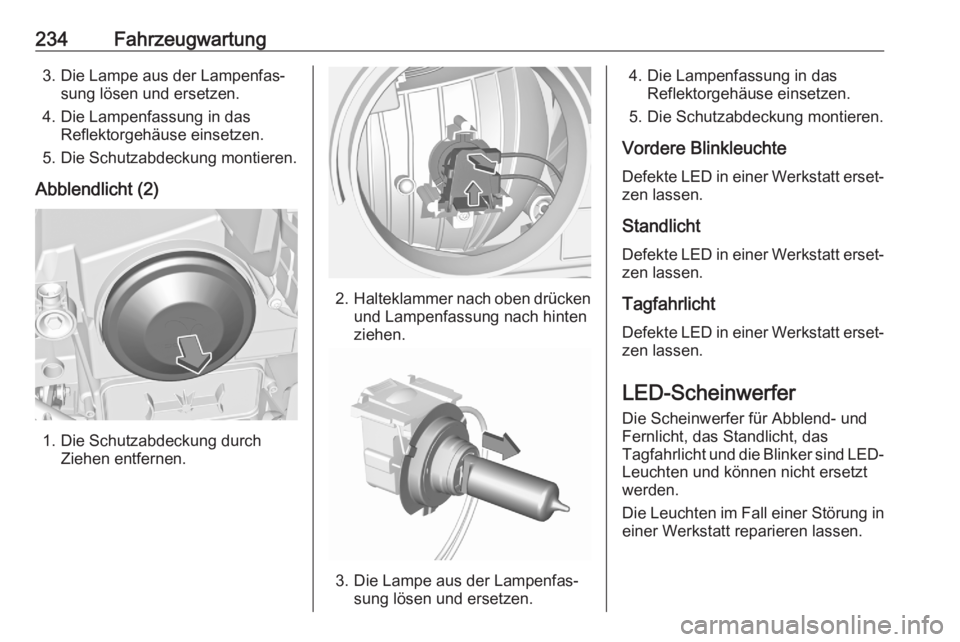 234 Fahrzeugwartung

3. Die Lampe aus der Lampenfassung lösen und ersetzen.
4. Die Lampenfassung in das Reflektorgehäuse einsetzen.
5. Die Schutzabdeckung montieren.

Abblendlicht (2)

1. Die Schutzabdeckung durch Ziehen entfernen.

2. Halteklammer nach oben drücken und Lampenfassung nach hinten ziehen.

3. Die Lampe aus der Lampenfassung lösen und ersetzen.

4. Die Lampenfassung in das Reflektorgehäuse einsetzen.
5. Die Schutzabdeckung montieren.

Vordere Blinkleuchte

Defekte LED in einer Werkstatt ersetzen lassen.

Standlicht

Defekte LED in einer Werkstatt ersetzen lassen.

Tagfahrlicht

Defekte LED in einer Werkstatt ersetzen lassen.

LED-Scheinwerfer

Die Scheinwerfer für Abblend- und Fernlicht, das Standlicht, das Tagfahrlicht und die Blinker sind LED-Leuchten und können nicht ersetzt werden.

Die Leuchten im Fall einer Störung in einer Werkstatt reparieren lassen.

carmanualsonline.info