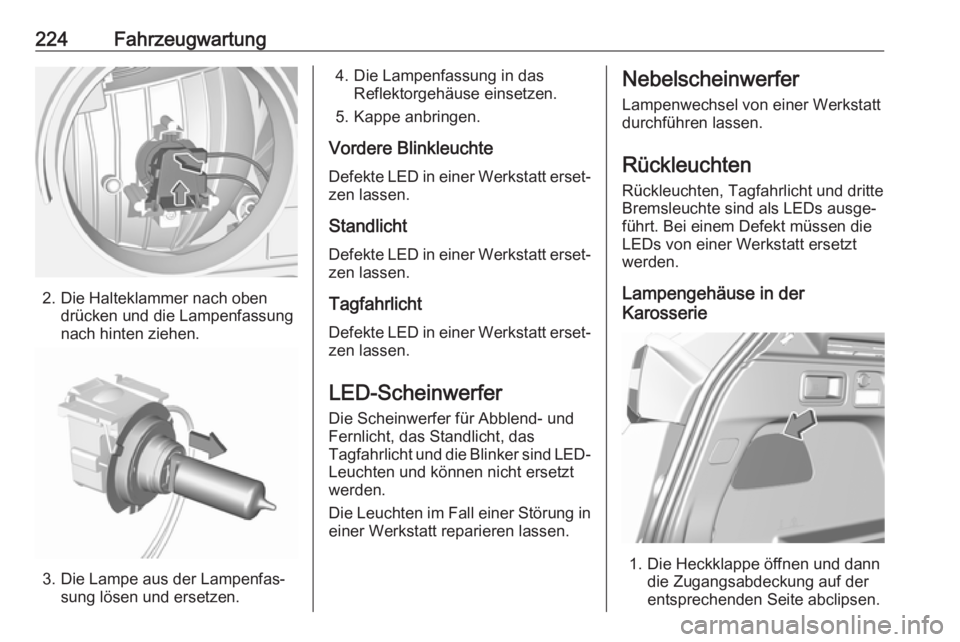 224 Fahrzeugwartung

2. Die Halteklammer nach oben drücken und die Lampenfassung nach hinten ziehen.

3. Die Lampe aus der Lampenfassung lösen und ersetzen.

4. Die Lampenfassung in das Reflektorgehäuse einsetzen.

5. Kappe anbringen.

Vordere Blinkleuchte

Defekte LED in einer Werkstatt ersetzen lassen.

Standlicht

Defekte LED in einer Werkstatt ersetzen lassen.

Tagfahrlicht

Defekte LED in einer Werkstatt ersetzen lassen.

LED-Scheinwerfer

Die Scheinwerfer für Abblend- und Fernlicht, das Standlicht, das Tagfahrlicht und die Blinker sind LED-Leuchten und können nicht ersetzt werden.

Die Leuchten im Fall einer Störung in einer Werkstatt reparieren lassen.

Nebelscheinwerfer

Lampenwechsel von einer Werkstatt durchführen lassen.

Rückleuchten

Rückleuchten, Tagfahrlicht und dritte Bremsleuchte sind als LEDs ausgeführt. Bei einem Defekt müssen die LEDs von einer Werkstatt ersetzt werden.

Lampengehäuse in der Karosserie

1. Die Heckklappe öffnen und dann die Zugangsabdeckung auf der entsprechenden Seite abclipsen.

carmanualsonline.info