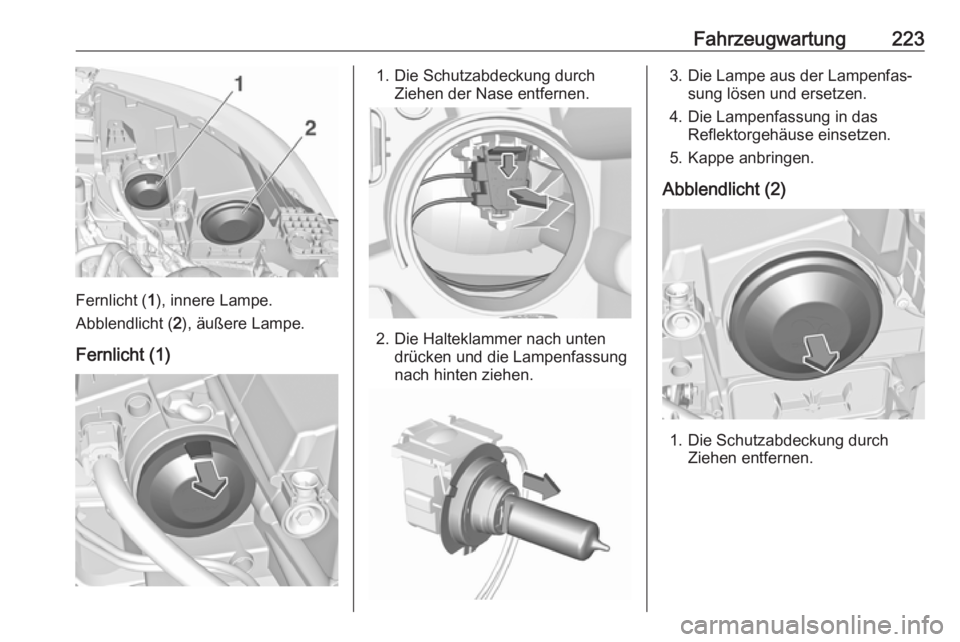 Fahrzeugwartung 223

1

2

Fernlicht (1), innere Lampe.

Abblendlicht (2), äußere Lampe.

Fernlicht (1)

1. Die Schutzabdeckung durch Ziehen der Nase entfernen.

2. Die Halteklammer nach unten drücken und die Lampenfassung nach hinten ziehen.

3. Die Lampe aus der Lampenfassung lösen und ersetzen.

4. Die Lampenfassung in das Reflektorgehäuse einsetzen.

5. Kappe anbringen.

Abblendlicht (2)

1. Die Schutzabdeckung durch Ziehen entfernen.

carmanualsonline.info