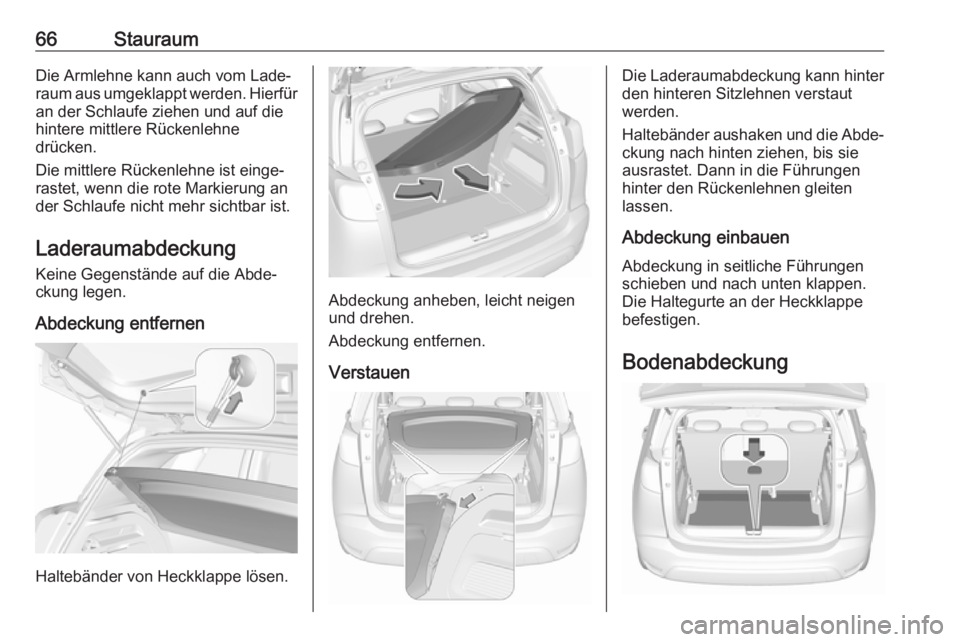 66 Stauraum

Die Armlehne kann auch vom Laderaum aus umgeklappt werden. Hierfür an der Schlaufe ziehen und auf die hintere mittlere Rückenlehne drücken.

Die mittlere Rückenlehne ist eingerastet, wenn die rote Markierung an der Schlaufe nicht mehr sichtbar ist.

Laderaumabdeckung

Keine Gegenstände auf die Abdeckung legen.

Abdeckung entfernen

Haltebänder von Heckklappe lösen.

Abdeckung anheben, leicht neigen und drehen.

Abdeckung entfernen.

Verstauen

Die Laderaumabdeckung kann hinter den hinteren Sitzlehnen verstaut werden.

Haltebänder aushaken und die Abdeckung nach hinten ziehen, bis sie ausrastet. Dann in die Führungen hinter den Rückenlehnen gleiten lassen.

Abdeckung einbauen

Abdeckung in seitliche Führungen schieben und nach unten klappen. Die Haltegurte an der Heckklappe befestigen.

Bodenabdeckung

carmanualsonline.info