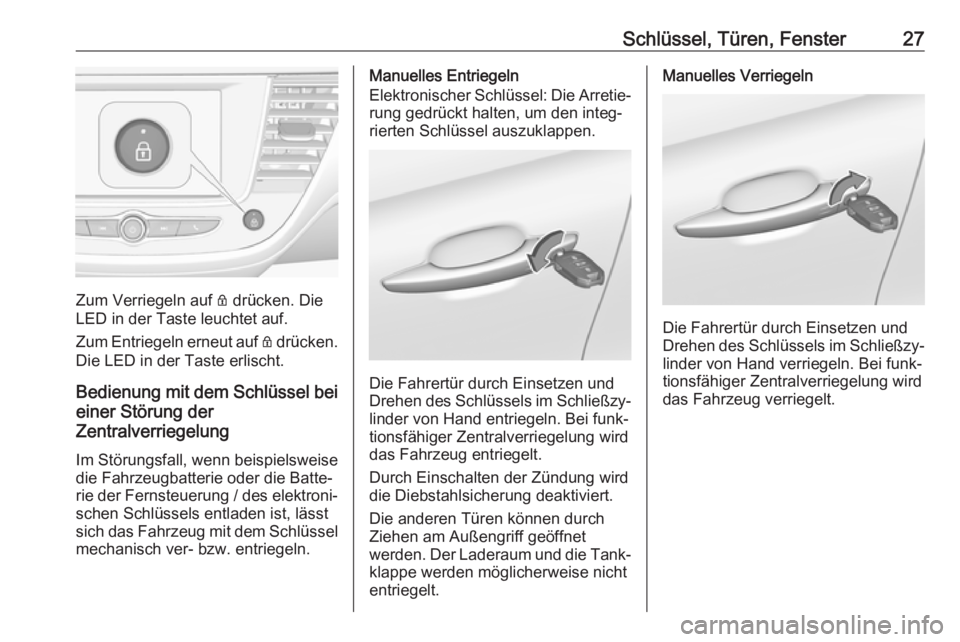 Schlüssel, Türen, Fenster 27

Zum Verriegeln auf 🔒 drücken. Die LED in der Taste leuchtet auf.

Zum Entriegeln erneut auf 🔒 drücken. Die LED in der Taste erlischt.

Bedienung mit dem Schlüssel bei einer Störung der Zentralverriegelung

Im Störungsfall, wenn beispielsweise die Fahrzeugbatterie oder die Batterie der Fernsteuerung / des elektronischen Schlüssels entladen ist, lässt sich das Fahrzeug mit dem Schlüssel mechanisch ver- bzw. entriegeln.

Manuelles Entriegeln

Elektronischer Schlüssel: Die Arretierung gedrückt halten, um den integrierten Schlüssel auszuklappen.

Die Fahrertür durch Einsetzen und Drehen des Schlüssels im Schließzylinder von Hand entriegeln. Bei funktionsfähiger Zentralverriegelung wird das Fahrzeug entriegelt.

Durch Einschalten der Zündung wird die Diebstahlsicherung deaktiviert.

Die anderen Türen können durch Ziehen am Außengriff geöffnet werden. Der Laderaum und die Tankklappe werden möglicherweise nicht entriegelt.

Manuelles Verriegeln

Die Fahrertür durch Einsetzen und Drehen des Schlüssels im Schließzylinder von Hand verriegeln. Bei funktionsfähiger Zentralverriegelung wird das Fahrzeug verriegelt.

carmanualsonline.info