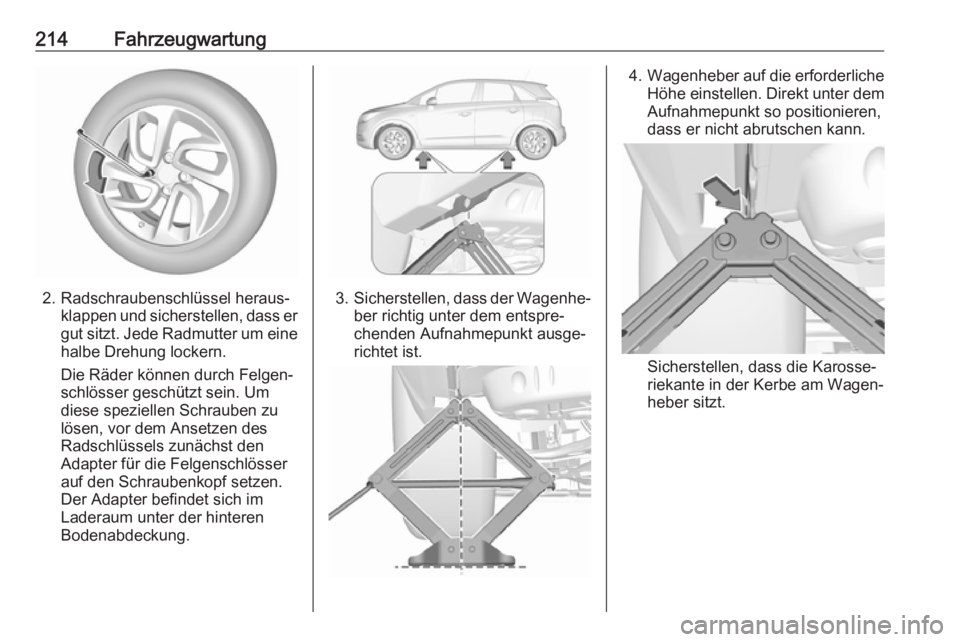 214 Fahrzeugwartung

2. Radschraubenschlüssel herausklappen und sicherstellen, dass er gut sitzt. Jede Radmutter um eine halbe Drehung lockern.

Die Räder können durch Felgenschlösser geschützt sein. Um diese speziellen Schrauben zu lösen, vor dem Ansetzen des Radschlüssels zunächst den Adapter für die Felgenschlösser auf den Schraubenkopf setzen. Der Adapter befindet sich im Laderaum unter der hinteren Bodenabdeckung.

3. Sicherstellen, dass der Wagenheber richtig unter dem entsprechenden Aufnahmepunkt ausgerichtet ist.

4. Wagenheber auf die erforderliche Höhe einstellen. Direkt unter dem Aufnahmepunkt so positionieren, dass er nicht abrutschen kann.

Sicherstellen, dass die Karosseriekante in der Kerbe am Wagenheber sitzt.

carmanualsonline.info