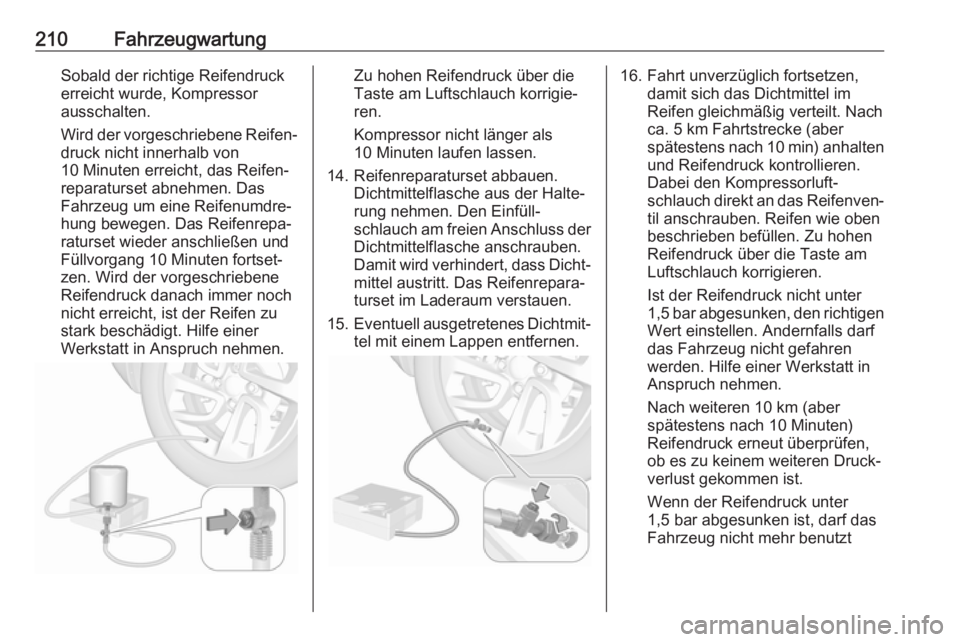 210 Fahrzeugwartung

Sobald der richtige Reifendruck erreicht wurde, Kompressor ausschalten.

Wird der vorgeschriebene Reifendruck nicht innerhalb von 10 Minuten erreicht, das Reifenreparaturset abnehmen. Das Fahrzeug um eine Reifenumdrehung bewegen. Das Reifenreparaturset wieder anschließen und Füllvorgang 10 Minuten fortsetzen. Wird der vorgeschriebene Reifendruck danach immer noch nicht erreicht, ist der Reifen zu stark beschädigt. Hilfe einer Werkstatt in Anspruch nehmen.

Zu hohen Reifendruck über die Taste am Luftschlauch korrigieren.

Kompressor nicht länger als 10 Minuten laufen lassen.

14. Reifenreparaturset abbauen. Dichtmittelflasche aus der Halterung nehmen. Den Einfüllschlauch am freien Anschluss der Dichtmittelflasche anschrauben. Damit wird verhindert, dass Dichtmittel austritt. Das Reifenreparaturset im Laderaum verstauen.

15. Eventuell ausgetretenes Dichtmittel mit einem Lappen entfernen.

16. Fahrt unverzüglich fortsetzen, damit sich das Dichtmittel im Reifen gleichmäßig verteilt. Nach ca. 5 km Fahrtstrecke (aber spätestens nach 10 min) anhalten und Reifendruck kontrollieren. Dabei den Kompressorluftschlauch direkt an das Reifenventil anschrauben. Reifen wie oben beschrieben befüllen. Zu hohen Reifendruck über die Taste am Luftschlauch korrigieren.

Ist der Reifendruck nicht unter 1,5 bar abgesunken, den richtigen Wert einstellen. Andernfalls darf das Fahrzeug nicht gefahren werden. Hilfe einer Werkstatt in Anspruch nehmen.

Nach weiteren 10 km (aber spätestens nach 10 Minuten) Reifendruck erneut überprüfen, ob es zu keinem weiteren Druckverlust gekommen ist.

Wenn der Reifendruck unter 1,5 bar abgesunken ist, darf das Fahrzeug nicht mehr benutzt

carmanualsonline.info