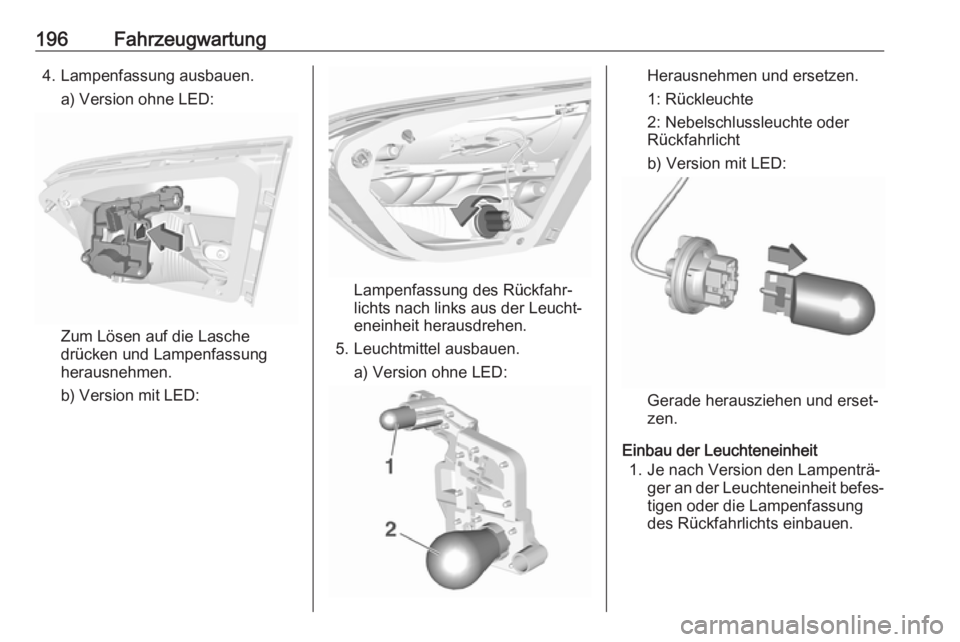 196 Fahrzeugwartung

4. Lampenfassung ausbauen.

a) Version ohne LED:

Zum Lösen auf die Lasche drücken und Lampenfassung herausnehmen.

b) Version mit LED:

Lampenfassung des Rückfahrlichts nach links aus der Leuchteneinheit herausdrehen.

5. Leuchtmittel ausbauen.

a) Version ohne LED:

1

2

Herausnehmen und ersetzen.

1: Rückleuchte

2: Nebelschlussleuchte oder Rückfahrlicht

b) Version mit LED:

Gerade herausziehen und ersetzen.

Einbau der Leuchteneinheit

1. Je nach Version den Lampenträger an der Leuchteneinheit befestigen oder die Lampenfassung des Rückfahrlichts einbauen.

carmanualsonline.info