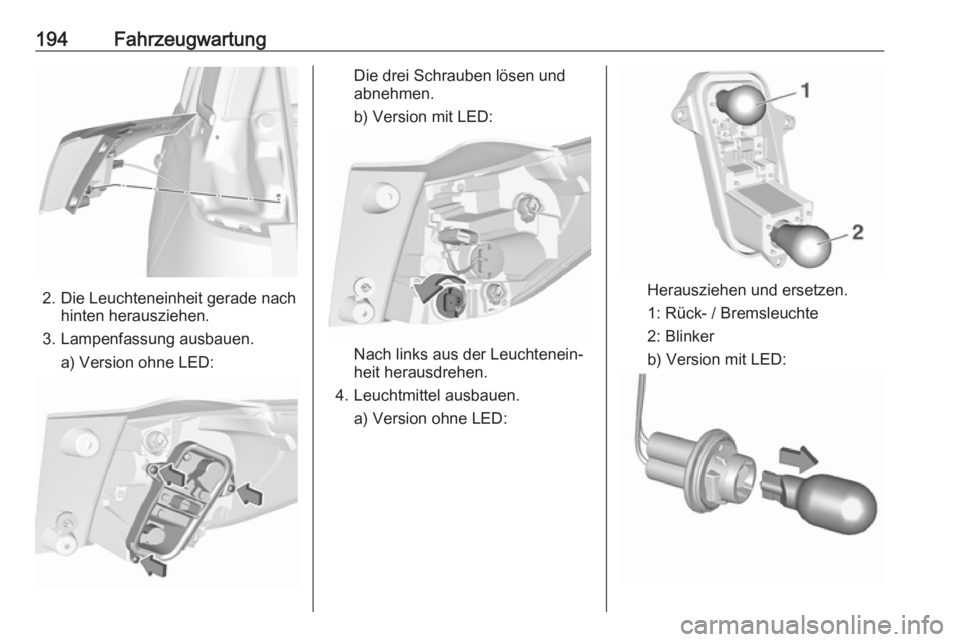 194 Fahrzeugwartung

2. Die Leuchteneinheit gerade nach hinten herausziehen.

3. Lampenfassung ausbauen.

a) Version ohne LED:

Die drei Schrauben lösen und abnehmen.

b) Version mit LED:

Nach links aus der Leuchteneinheit herausdrehen.

4. Leuchtmittel ausbauen.

a) Version ohne LED:

1

2

Herausziehen und ersetzen.

1: Rück- / Bremsleuchte

2: Blinker

b) Version mit LED:

carmanualsonline.info