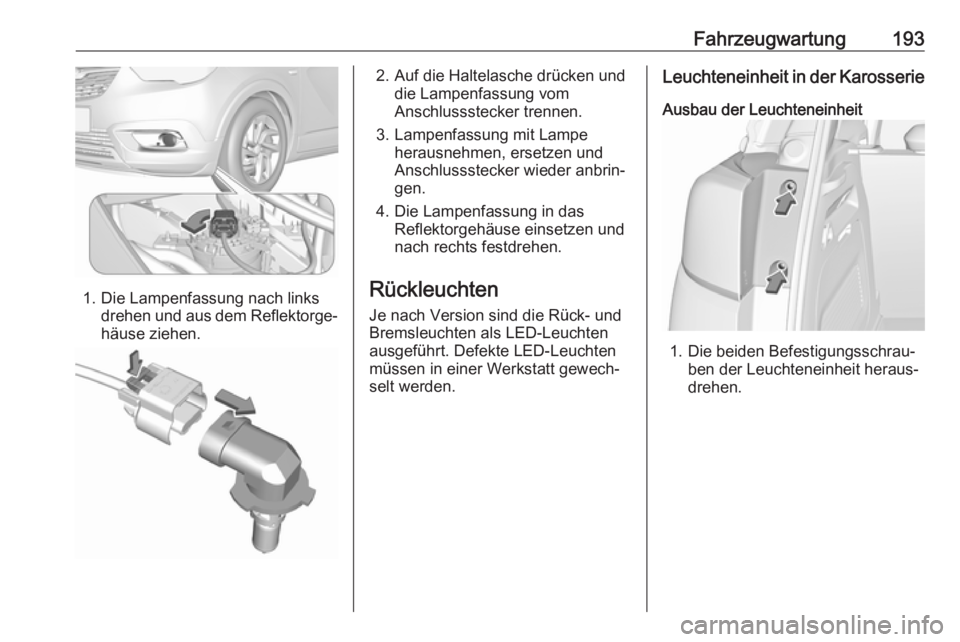 Fahrzeugwartung 193

1. Die Lampenfassung nach links drehen und aus dem Reflektorgehäuse ziehen.

2. Auf die Haltelasche drücken und die Lampenfassung vom Anschlussstecker trennen.

3. Lampenfassung mit Lampe herausnehmen, ersetzen und Anschlussstecker wieder anbringen.

4. Die Lampenfassung in das Reflektorgehäuse einsetzen und nach rechts festdrehen.

Rückleuchten

Je nach Version sind die Rück- und Bremsleuchten als LED-Leuchten ausgeführt. Defekte LED-Leuchten müssen in einer Werkstatt gewechselt werden.

Leuchteneinheit in der Karosserie

Ausbau der Leuchteneinheit

1. Die beiden Befestigungsschrauben der Leuchteneinheit herausdrehen.

carmanualsonline.info