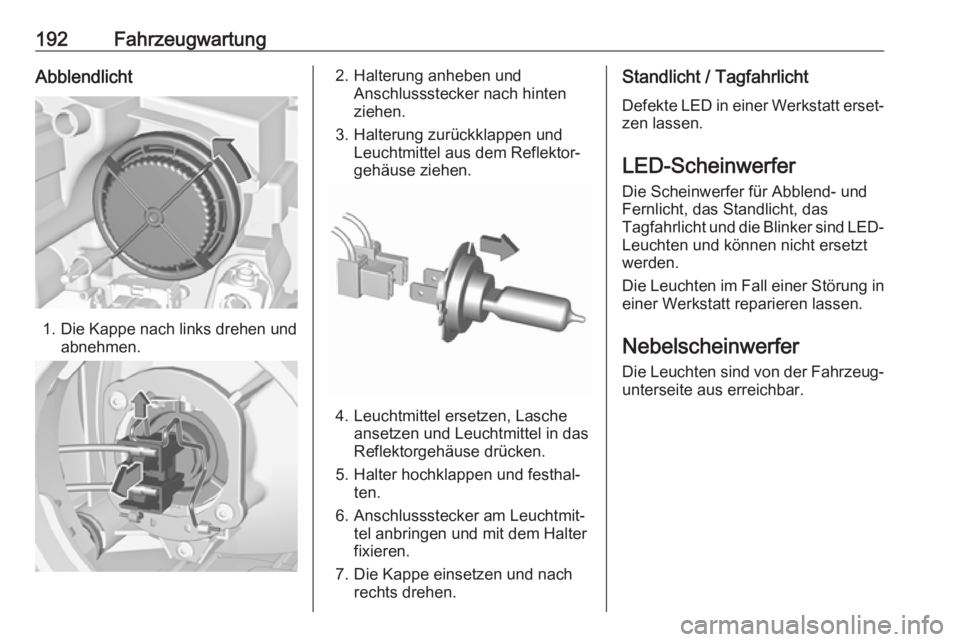 192 Fahrzeugwartung

Abblendlicht

1. Die Kappe nach links drehen und abnehmen.

2. Halterung anheben und Anschlussstecker nach hinten ziehen.

3. Halterung zurückklappen und Leuchtmittel aus dem Reflektorgehäuse ziehen.

4. Leuchtmittel ersetzen, Lasche ansetzen und Leuchtmittel in das Reflektorgehäuse drücken.

5. Halter hochklappen und festhalten.

6. Anschlussstecker am Leuchtmittel anbringen und mit dem Halter fixieren.

7. Die Kappe einsetzen und nach rechts drehen.

Standlicht / Tagfahrlicht

Defekte LED in einer Werkstatt ersetzen lassen.

LED-Scheinwerfer

Die Scheinwerfer für Abblend- und Fernlicht, das Standlicht, das Tagfahrlicht und die Blinker sind LED-Leuchten und können nicht ersetzt werden.

Die Leuchten im Fall einer Störung in einer Werkstatt reparieren lassen.

Nebelscheinwerfer

Die Leuchten sind von der Fahrzeugunterseite aus erreichbar.

carmanualsonline.info