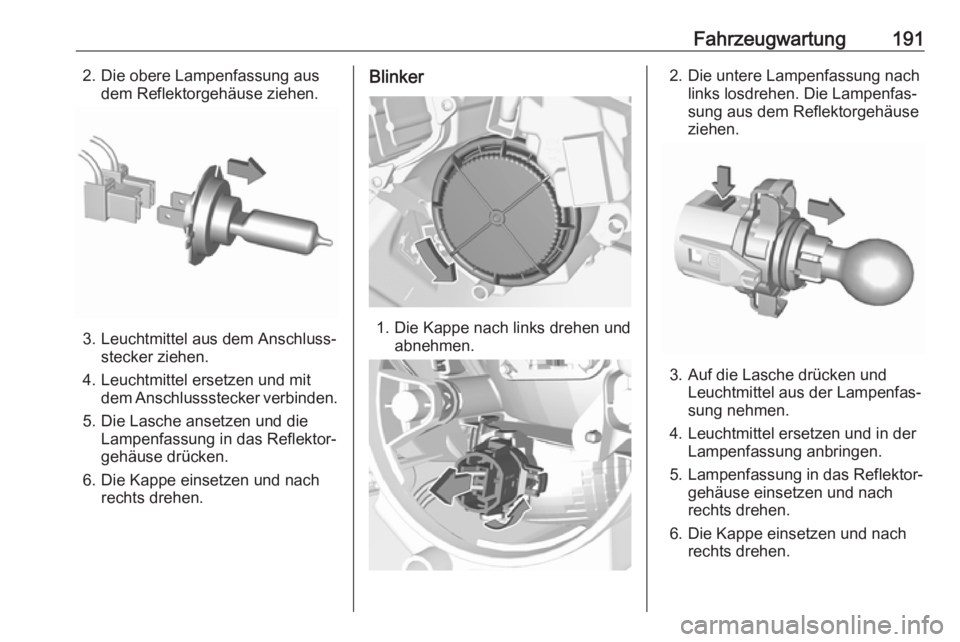 Fahrzeugwartung 191

2. Die obere Lampenfassung aus dem Reflektorgehäuse ziehen.

3. Leuchtmittel aus dem Anschlussstecker ziehen.

4. Leuchtmittel ersetzen und mit dem Anschlussstecker verbinden.

5. Die Lasche ansetzen und die Lampenfassung in das Reflektorgehäuse drücken.

6. Die Kappe einsetzen und nach rechts drehen.

Blinker

1. Die Kappe nach links drehen und abnehmen.

2. Die untere Lampenfassung nach links losdrehen. Die Lampenfassung aus dem Reflektorgehäuse ziehen.

3. Auf die Lasche drücken und Leuchtmittel aus der Lampenfassung nehmen.

4. Leuchtmittel ersetzen und in der Lampenfassung anbringen.

5. Lampenfassung in das Reflektorgehäuse einsetzen und nach rechts drehen.

6. Die Kappe einsetzen und nach rechts drehen.

carmanualsonline.info