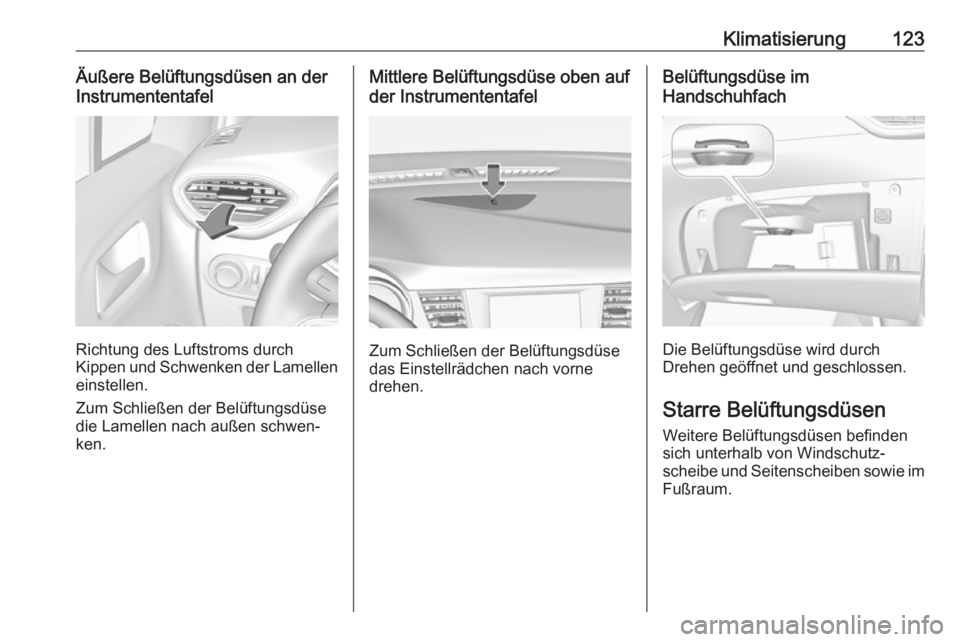 Klimatisierung 123

Äußere Belüftungsdüsen an der Instrumententafel

Richtung des Luftstroms durch Kippen und Schwenken der Lamellen einstellen.

Zum Schließen der Belüftungsdüse die Lamellen nach außen schwenken.

Mittlere Belüftungsdüse oben auf der Instrumententafel

Zum Schließen der Belüftungsdüse das Einstellrädchen nach vorne drehen.

Belüftungsdüse im Handschuhfach

Die Belüftungsdüse wird durch Drehen geöffnet und geschlossen.

Starre Belüftungsdüsen

Weitere Belüftungsdüsen befinden sich unterhalb von Windschutzscheibe und Seitenscheiben sowie im Fußraum.

carmanualsonline.info