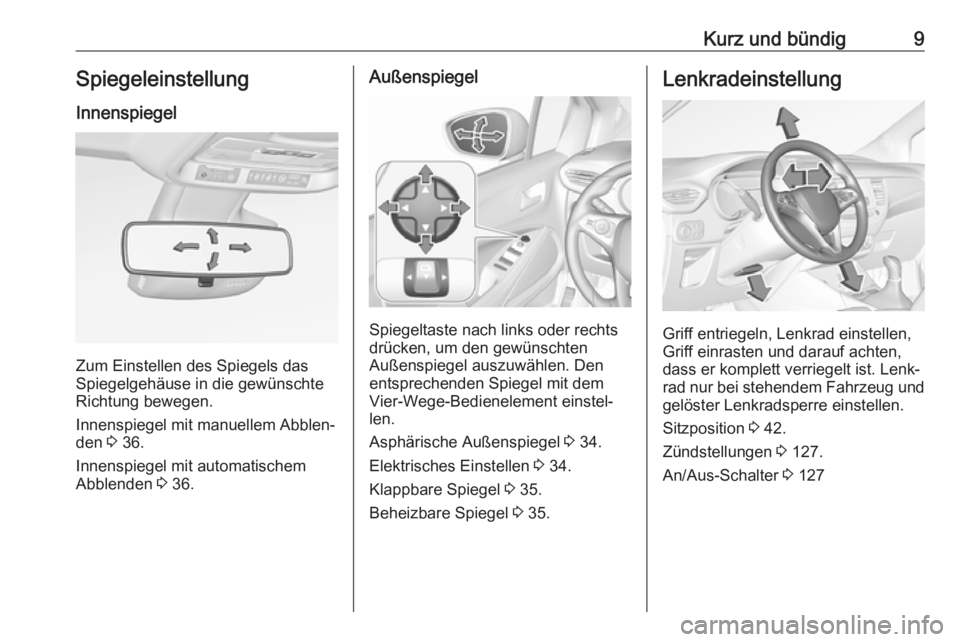 Kurz und bündig 9

Spiegeleinstellung

Innenspiegel

Zum Einstellen des Spiegels das Spiegelgehäuse in die gewünschte Richtung bewegen.

Innenspiegel mit manuellem Abblenden ⇨ 36.

Innenspiegel mit automatischem Abblenden ⇨ 36.

Außenspiegel

Spiegeltaste nach links oder rechts drücken, um den gewünschten Außenspiegel auszuwählen. Den entsprechenden Spiegel mit dem Vier-Wege-Bedienelement einstellen.

Asphärische Außenspiegel ⇨ 34.

Elektrisches Einstellen ⇨ 34.

Klappbare Spiegel ⇨ 35.

Beheizbare Spiegel ⇨ 35.

Lenkradeinstellung

Griff entriegeln, Lenkrad einstellen, Griff einrasten und darauf achten, dass er komplett verriegelt ist. Lenkrad nur bei stehendem Fahrzeug und gelöster Lenkradsperre einstellen.

Sitzposition ⇨ 42.

Zündstellungen ⇨ 127.

An/Aus-Schalter ⇨ 127

carmanualsonline.info