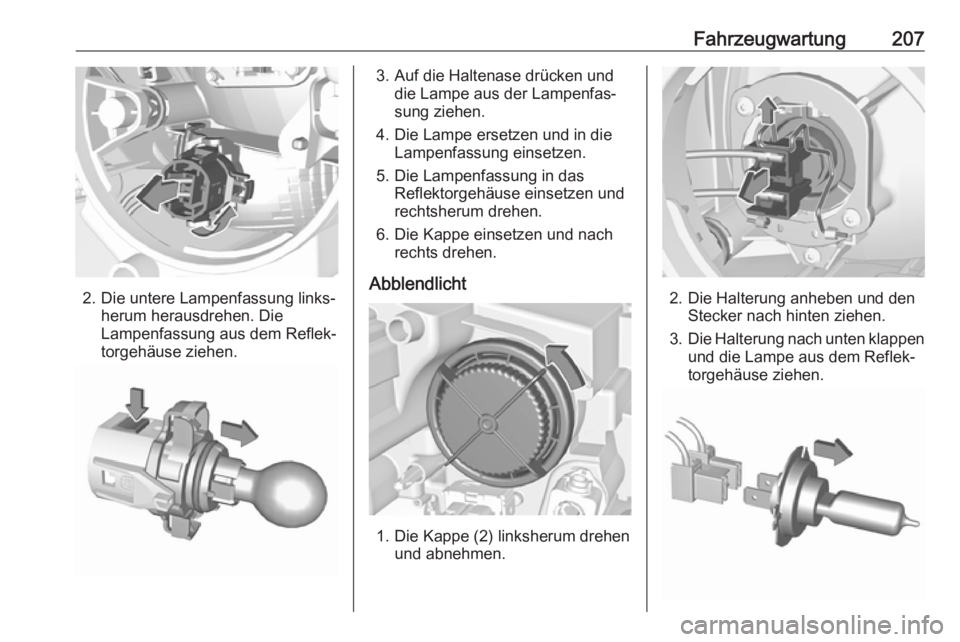 Fahrzeugwartung 207

2. Die untere Lampenfassung linksherum herausdrehen. Die Lampenfassung aus dem Reflektorgehäuse ziehen.

3. Auf die Haltenase drücken und die Lampe aus der Lampenfassung ziehen.

4. Die Lampe ersetzen und in die Lampenfassung einsetzen.

5. Die Lampenfassung in das Reflektorgehäuse einsetzen und rechtsherum drehen.

6. Die Kappe einsetzen und nach rechts drehen.

Abblendlicht

1. Die Kappe (2) linksherum drehen und abnehmen.

2. Die Halterung anheben und den Stecker nach hinten ziehen.

3. Die Halterung nach unten klappen und die Lampe aus dem Reflektorgehäuse ziehen.

carmanualsonline.info