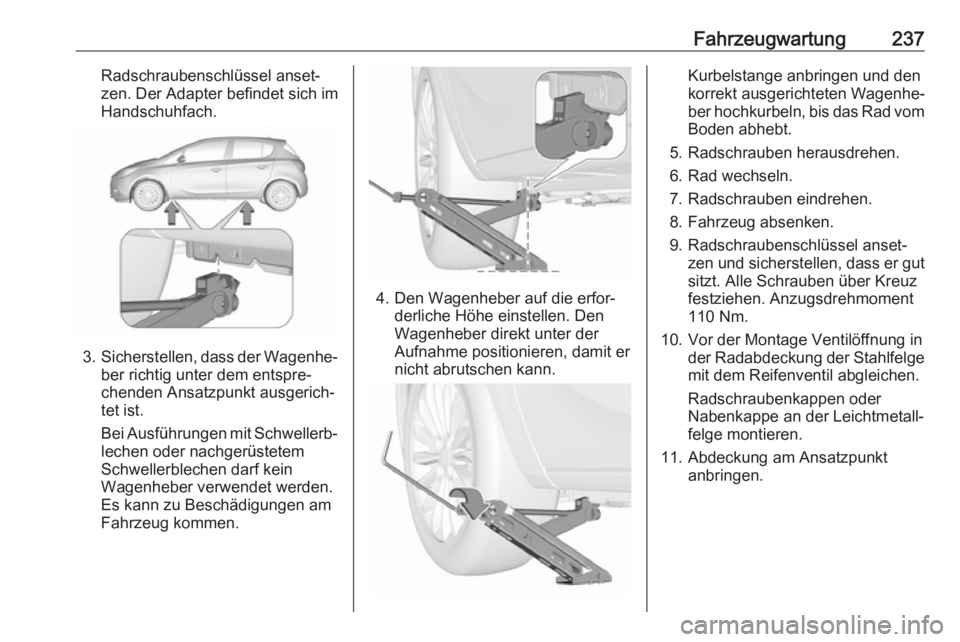 Fahrzeugwartung 237

Radschraubenschlüssel ansetzen. Der Adapter befindet sich im Handschuhfach.

3. Sicherstellen, dass der Wagenheber richtig unter dem entsprechenden Ansatzpunkt ausgerichtet ist.

Bei Ausführungen mit Schwellerblechen oder nachgerüstetem Schwellerblechen darf kein Wagenheber verwendet werden. Es kann zu Beschädigungen am Fahrzeug kommen.

4. Den Wagenheber auf die erforderliche Höhe einstellen. Den Wagenheber direkt unter der Aufnahme positionieren, damit er nicht abrutschen kann.

Kurbelstange anbringen und den korrekt ausgerichteten Wagenheber hochkurbeln, bis das Rad vom Boden abhebt.

5. Radschrauben herausdrehen.

6. Rad wechseln.

7. Radschrauben eindrehen.

8. Fahrzeug absenken.

9. Radschraubenschlüssel ansetzen und sicherstellen, dass er gut sitzt. Alle Schrauben über Kreuz festziehen. Anzugsdrehmoment 110 Nm.

10. Vor der Montage Ventilöffnung in der Radabdeckung der Stahlfelge mit dem Reifenventil abgleichen.

Radschraubenkappen oder Nabenkappe an der Leichtmetallfelge montieren.

11. Abdeckung am Ansatzpunkt anbringen.

carmanualsonline.info