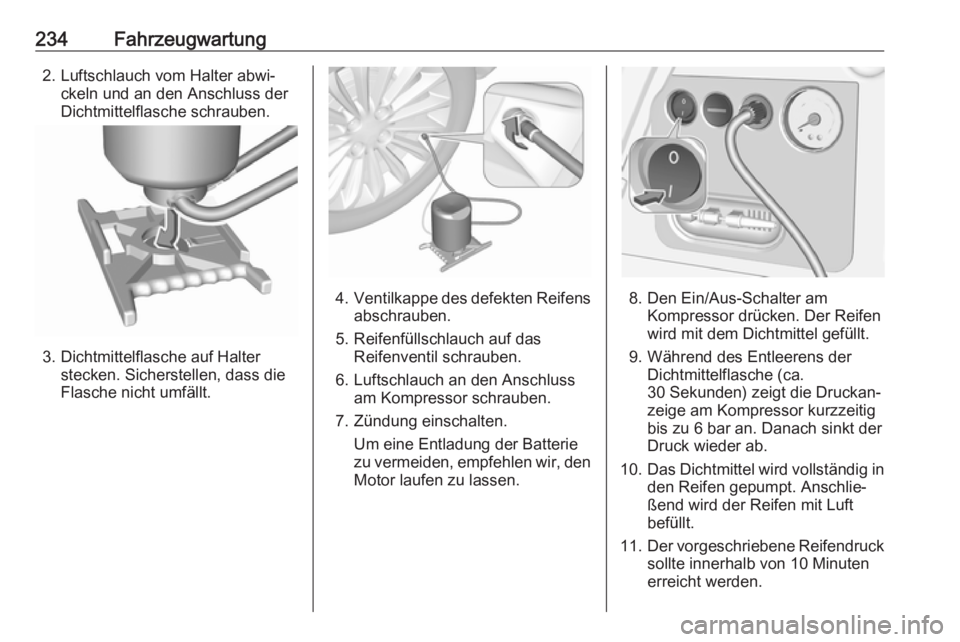 234 Fahrzeugwartung

2. Luftschlauch vom Halter abwickeln und an den Anschluss der Dichtmittelflasche schrauben.

3. Dichtmittelflasche auf Halter stecken. Sicherstellen, dass die Flasche nicht umfällt.

4. Ventilkappe des defekten Reifens abschrauben.

5. Reifenfüllschlauch auf das Reifenventil schrauben.

6. Luftschlauch an den Anschluss am Kompressor schrauben.

7. Zündung einschalten.

Um eine Entladung der Batterie zu vermeiden, empfehlen wir, den Motor laufen zu lassen.

0
I

8. Den Ein/Aus-Schalter am Kompressor drücken. Der Reifen wird mit dem Dichtmittel gefüllt.

9. Während des Entleerens der Dichtmittelflasche (ca. 30 Sekunden) zeigt die Druckanzeige am Kompressor kurzzeitig bis zu 6 bar an. Danach sinkt der Druck wieder ab.

10. Das Dichtmittel wird vollständig in den Reifen gepumpt. Anschließend wird der Reifen mit Luft befüllt.

11. Der vorgeschriebene Reifendruck sollte innerhalb von 10 Minuten erreicht werden.

carmanualsonline.info